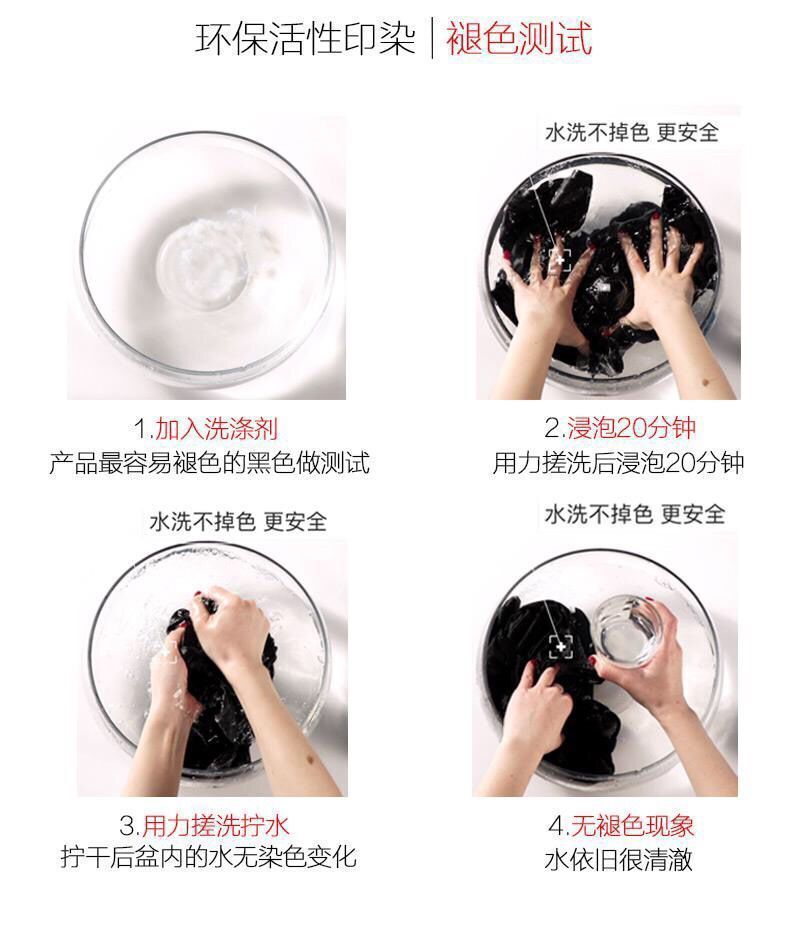 环保活性印染 | 褪色测试

1.加入洗涤剂
产品最容易褪色的黑色做测试

水洗不掉色 更安全

2.浸泡20分钟
用力搓洗后浸泡20分钟

水洗不掉色 更安全

3.用力搓洗拧水
拧干后盆内的水无染色变化

水洗不掉色 更安全

4.无褪色现象
水依旧很清澈