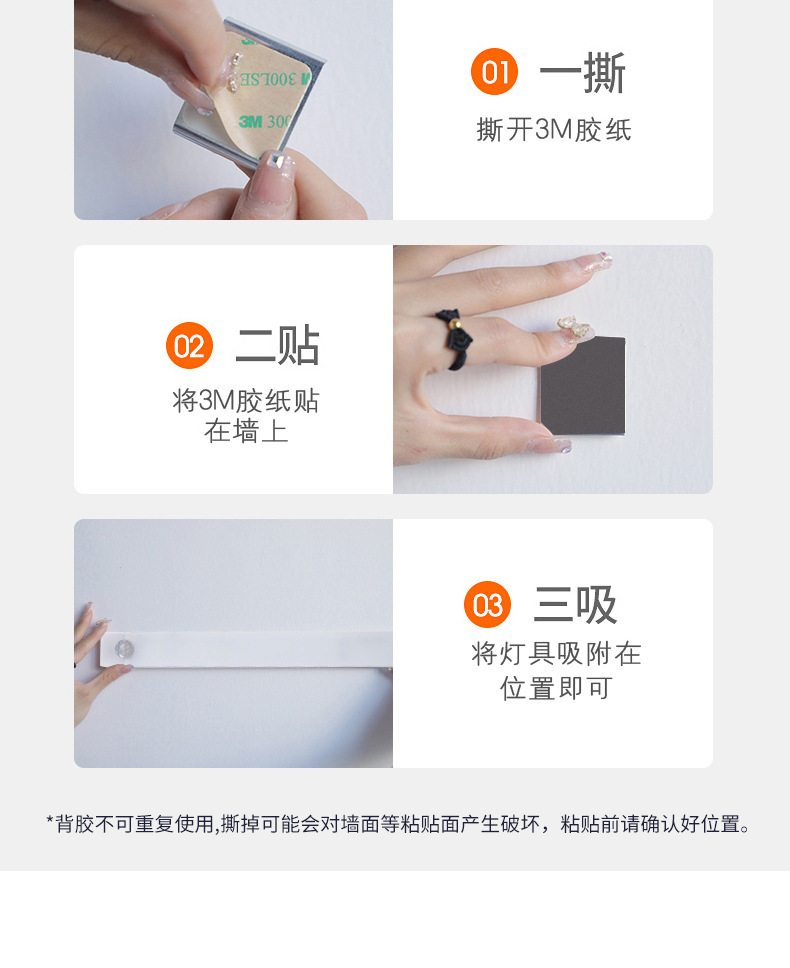 3M 300LSE
3M 300

01 一撕
撕开3M胶纸

02 二贴
将3M胶纸贴在墙上

03 三吸
将灯具吸附在位置即可

*背胶不可重复使用,撕掉可能会对墙面等粘贴面产生破坏，粘贴前请确认好位置。