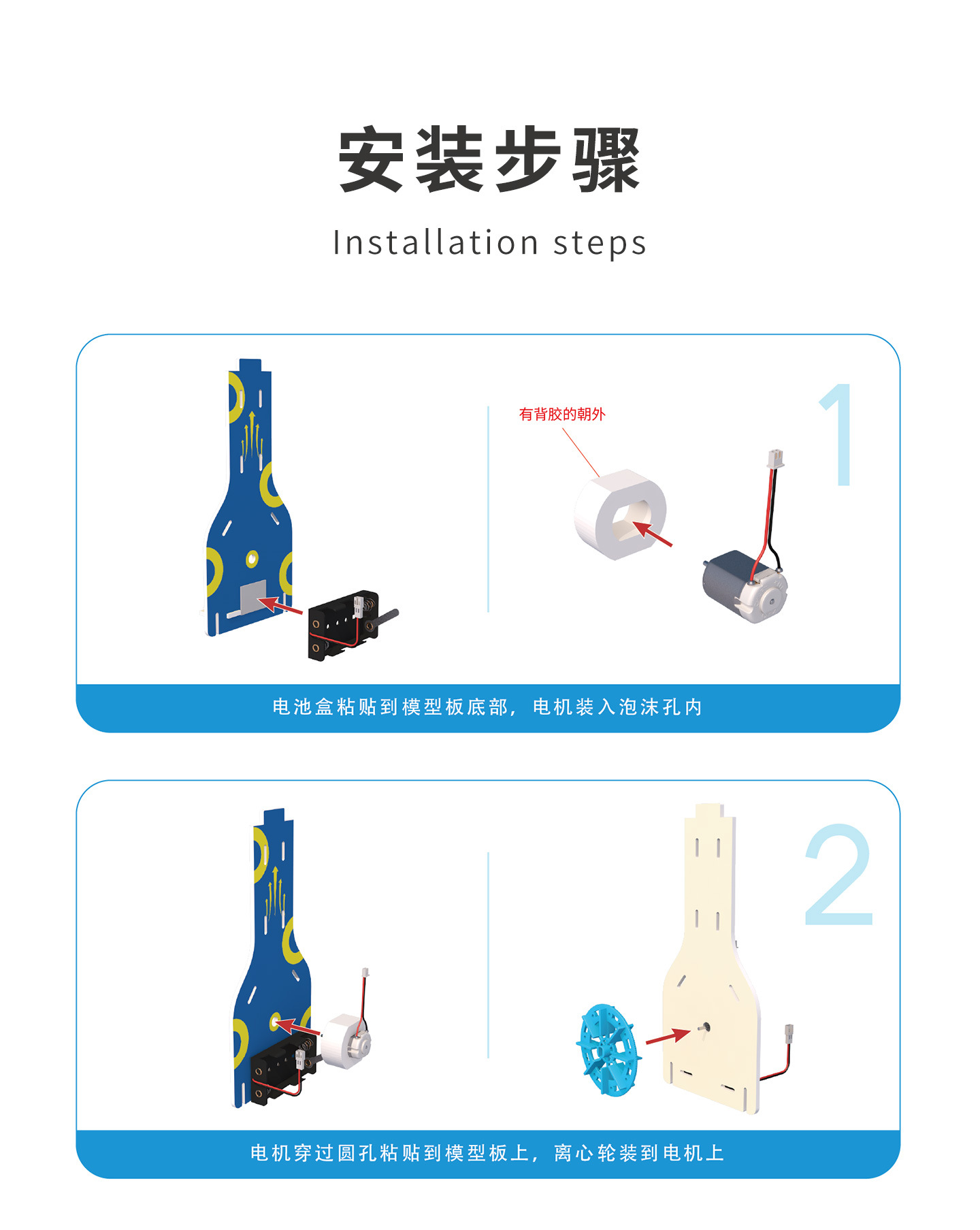 安装步骤

Installation steps

有背胶的朝外

1

电池盒粘贴到模型板底部，电机装入泡沫孔内

2

电机穿过圆孔粘贴到模型板上，离心轮装到电机上