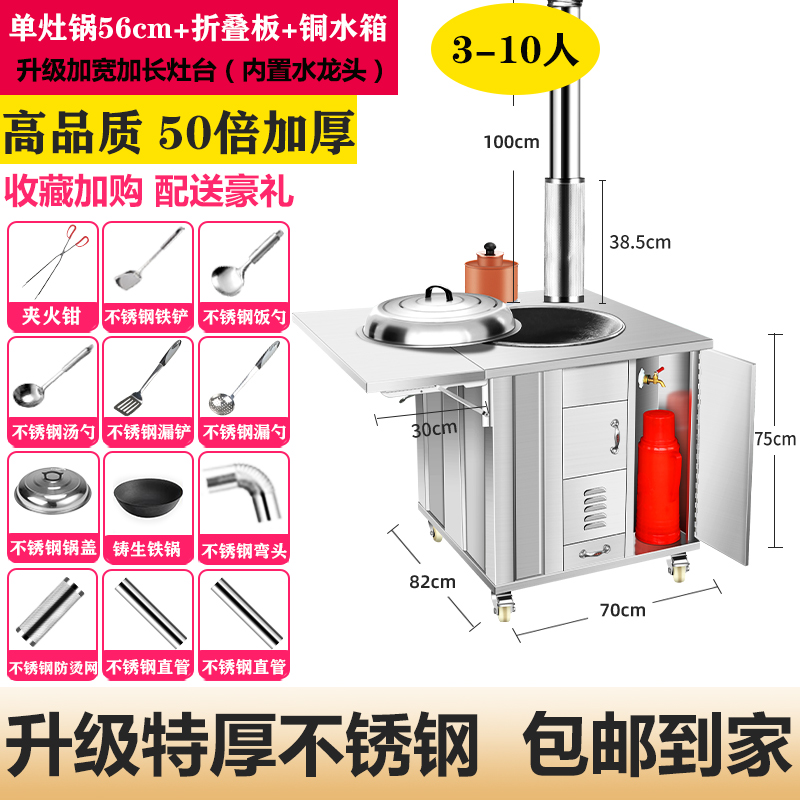 单灶锅56cm+折叠板+铜水箱
升级加宽加长灶台（内置水龙头）

3-10人

高品质 50倍加厚

收藏加购 配送豪礼

夹火钳
不锈钢铁铲
不锈钢饭勺
不锈钢汤勺
不锈钢漏铲
不锈钢漏勺
不锈钢锅盖
铸生铁锅
不锈钢弯头
不锈钢防烫网
不锈钢直管
不锈钢直管

100cm
38.5cm
30cm
75cm
82cm
70cm

升级特厚不锈钢 包邮到家