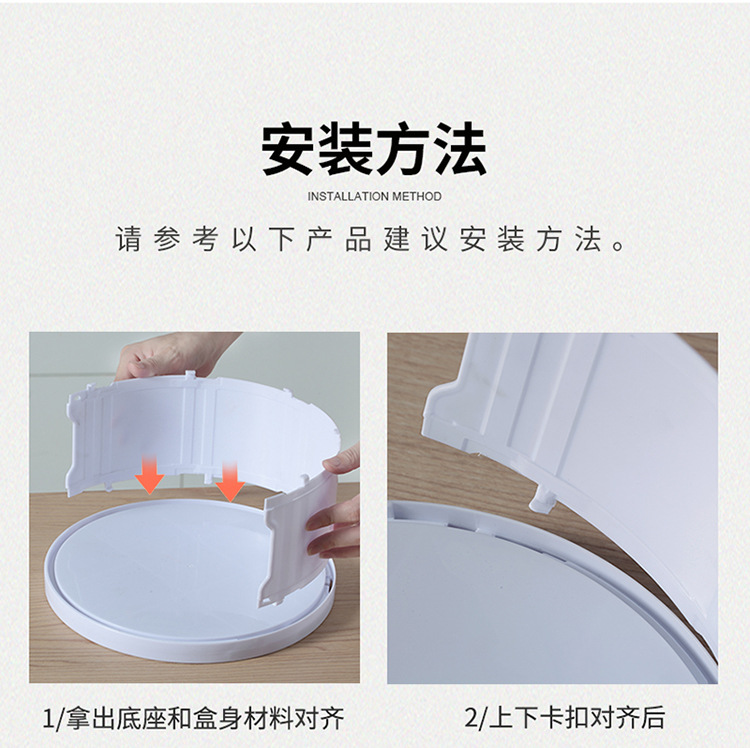 安装方法

INSTALLATION METHOD

请参考以下产品建议安装方法。

1/拿出底座和盒身材料对齐

2/上下卡扣对齐后