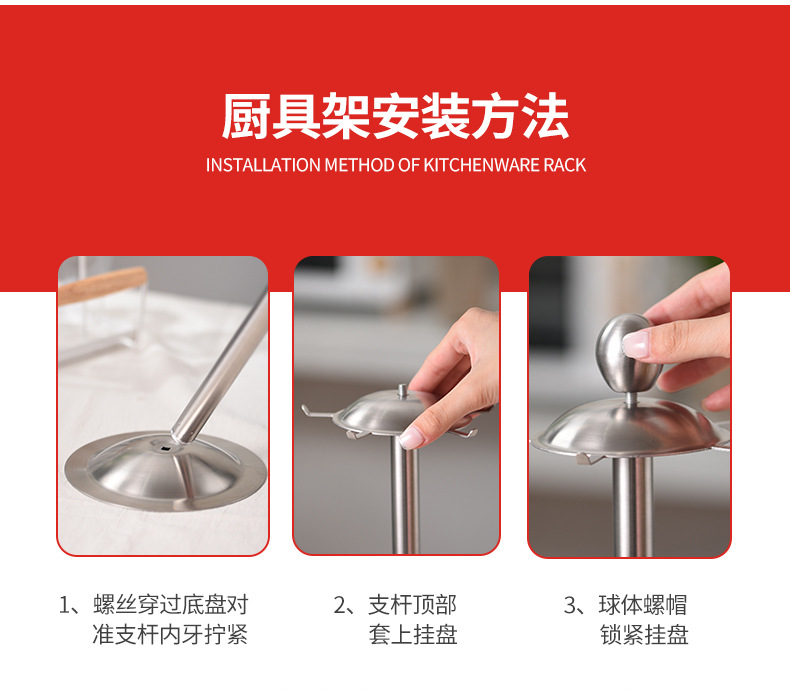 厨具架安装方法

INSTALLATION METHOD OF KITCHENWARE RACK

1、螺丝穿过底盘对准支杆内牙拧紧

2、支杆顶部套上挂盘

3、球体螺帽锁紧挂盘