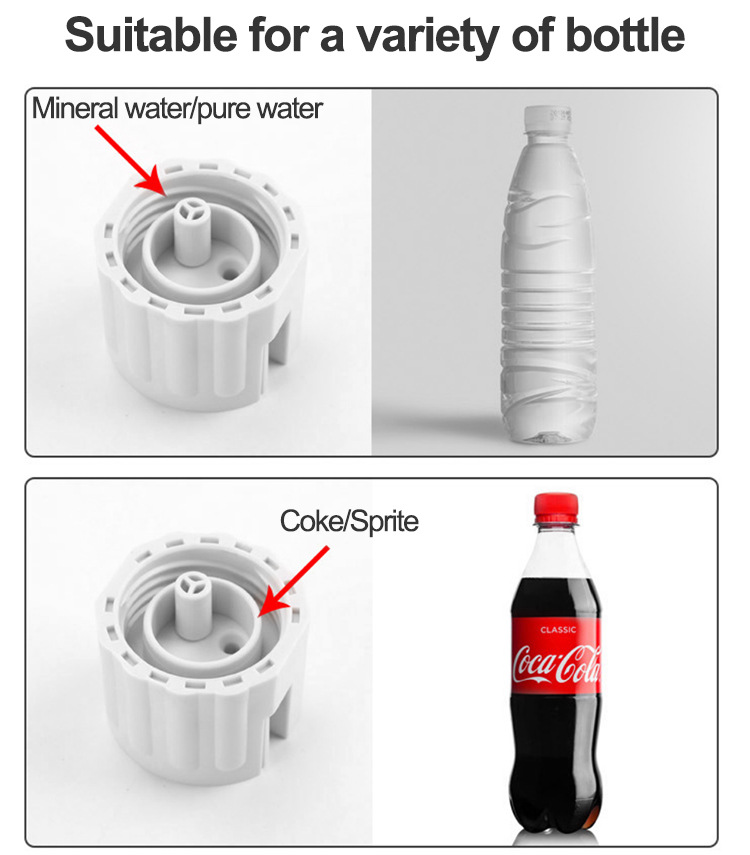 Suitable for a variety of bottle

Mineral water/pure water

Coke/Sprite

CLASSIC
Coca-Cola