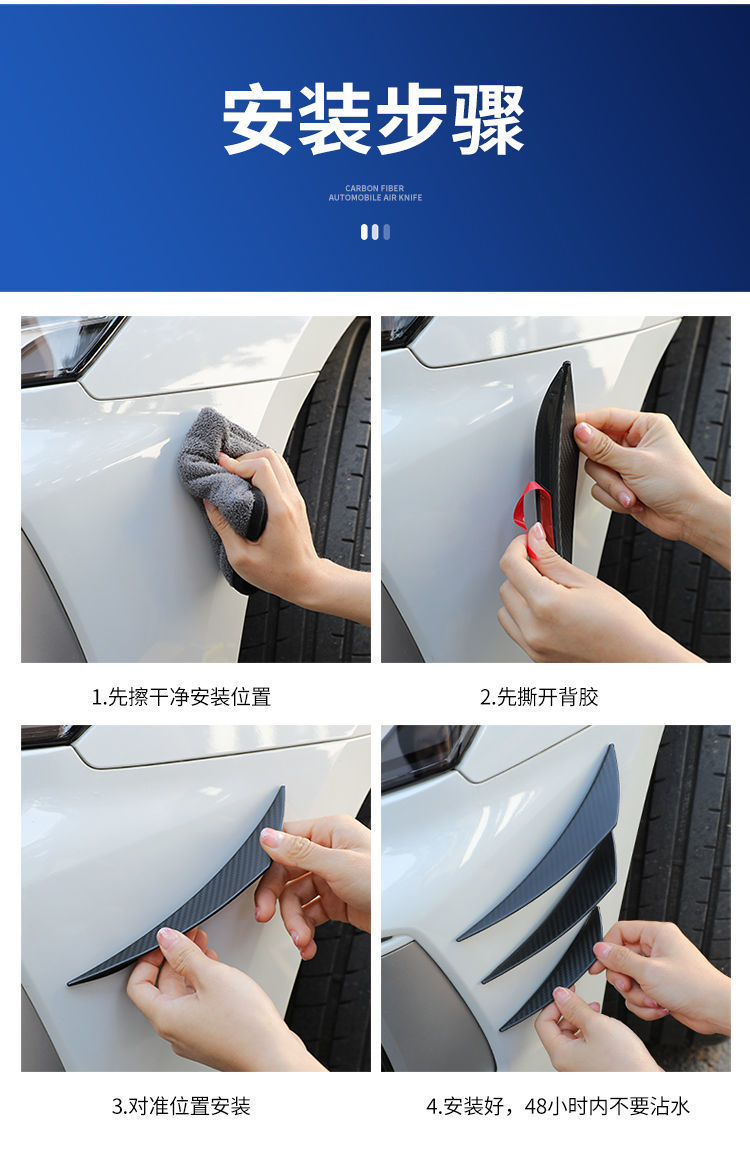 安装步骤

CARBON FIBER
AUTOMOBILE AIR KNIFE

1.先擦干净安装位置

2.先撕开背胶

3.对准位置安装

4.安装好，48小时内不要沾水