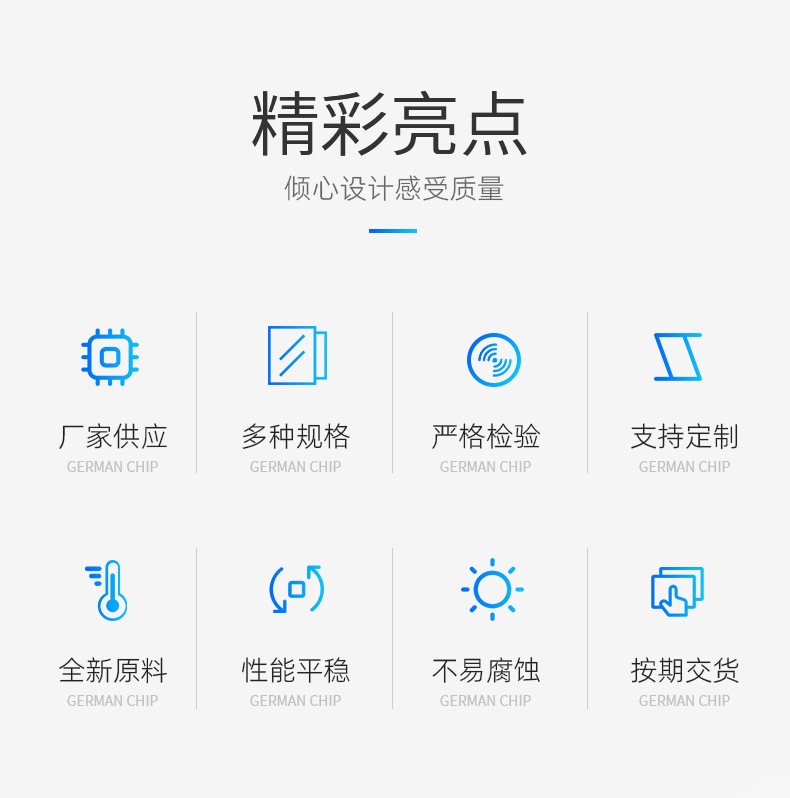 精彩亮点

倾心设计感受质量

厂家供应
GERMAN CHIP

多种规格
GERMAN CHIP

严格检验
GERMAN CHIP

支持定制
GERMAN CHIP

全新原料
GERMAN CHIP

性能平稳
GERMAN CHIP

不易腐蚀
GERMAN CHIP

按期交货
GERMAN CHIP