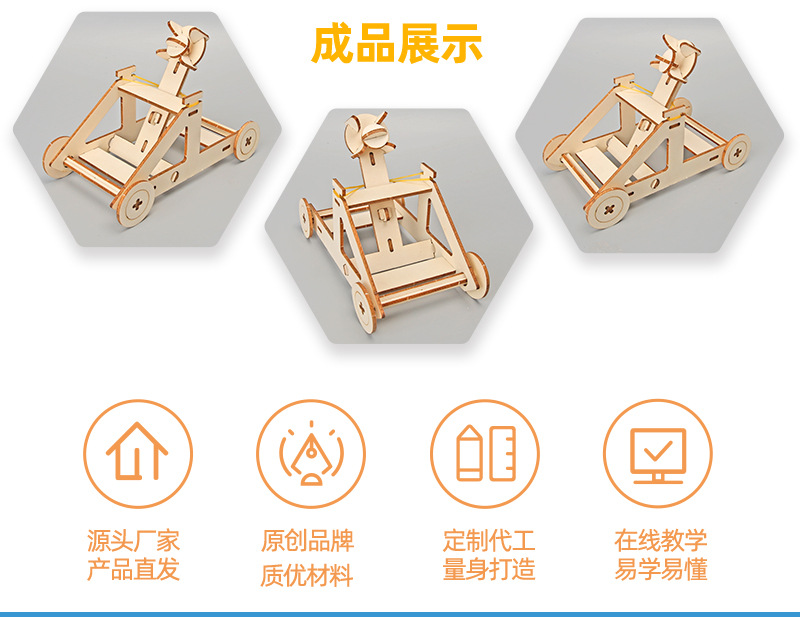 成品展示

源头厂家
产品直发

原创品牌
质优材料

定制代工
量身打造

在线教学
易学易懂