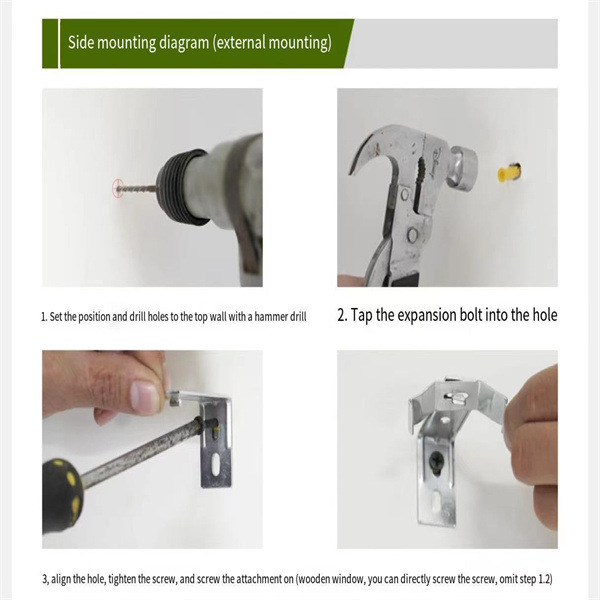 Side mounting diagram (external mounting)

1. Set the position and drill holes to the top wall with a hammer drill

2. Tap the expansion bolt into the hole

3, align the hole, tighten the screw, and screw the attachment on (wooden window, you can directly screw the screw, omit step 1.2)