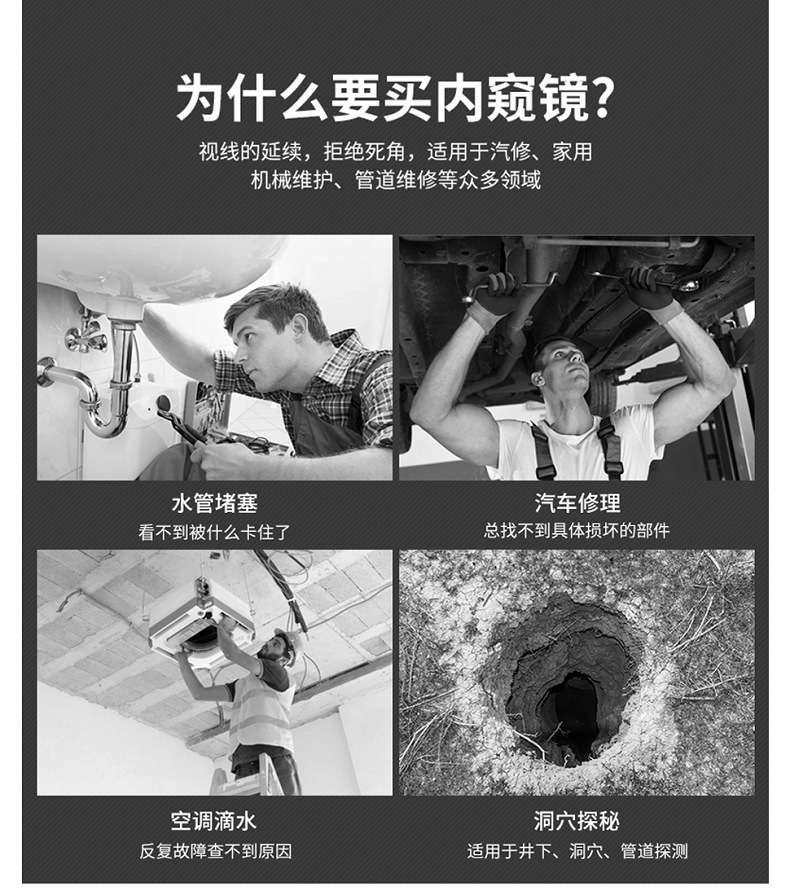 为什么要买内窥镜?

视线的延续，拒绝死角，适用于汽修、家用机械维护、管道维修等众多领域

水管堵塞
看不到被什么卡住了

汽车修理
总找不到具体损坏的部件

空调滴水
反复故障查不到原因

洞穴探秘
适用于井下、洞穴、管道探测