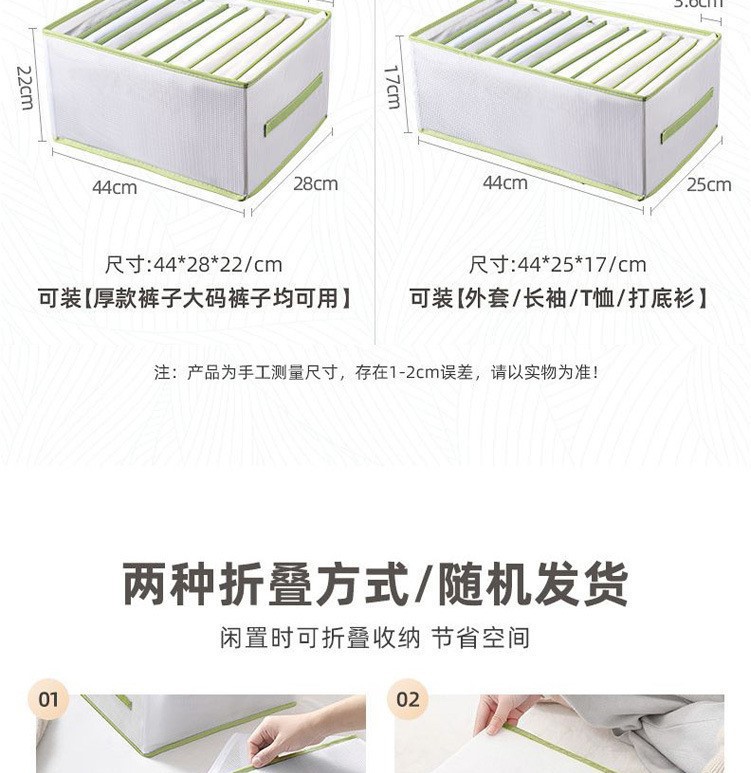 22cm

44cm

28cm

尺寸:44*28*22/cm

可装【厚款裤子大码裤子均可用】

3.6cm

17cm

44cm

25cm

尺寸:44*25*17/cm

可装【外套/长袖/T恤/打底衫】

注：产品为手工测量尺寸，存在1-2cm误差，请以实物为准！

两种折叠方式/随机发货

闲置时可折叠收纳 节省空间

01

02