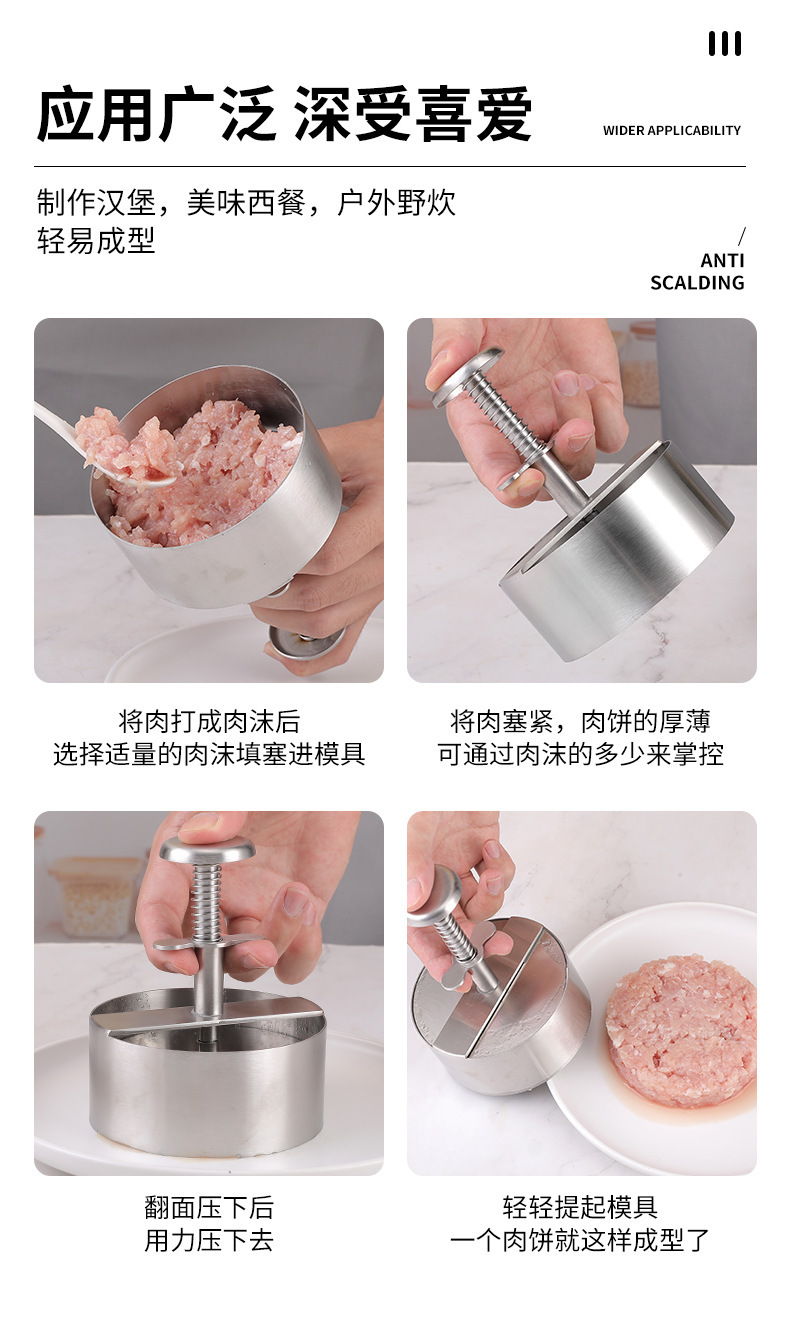 应用广泛 深受喜爱

WIDER APPLICABILITY

制作汉堡，美味西餐，户外野炊
轻易成型

/
ANTI
SCALDING

将肉打成肉沫后
选择适量的肉沫填塞进模具

将肉塞紧，肉饼的厚薄
可通过肉沫的多少来掌控

翻面压下后
用力压下去

轻轻提起模具
一个肉饼就这样成型了