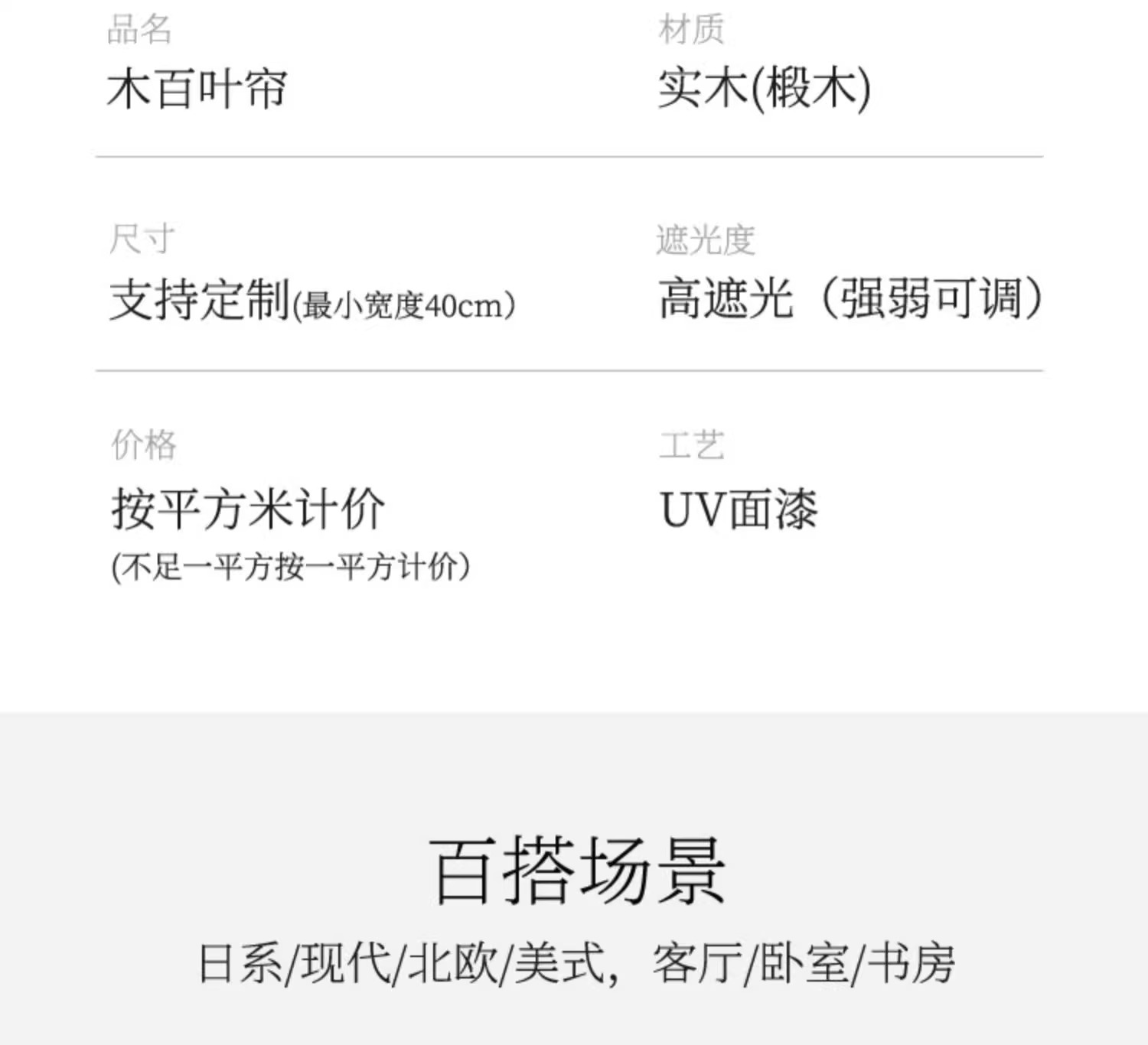 品名
木百叶帘

材质
实木(椴木)

尺寸
支持定制(最小宽度40cm)

遮光度
高遮光（强弱可调）

价格
按平方米计价
(不足一平方按一平方计价)

工艺
UV面漆

百搭场景
日系/现代/北欧/美式，客厅/卧室/书房