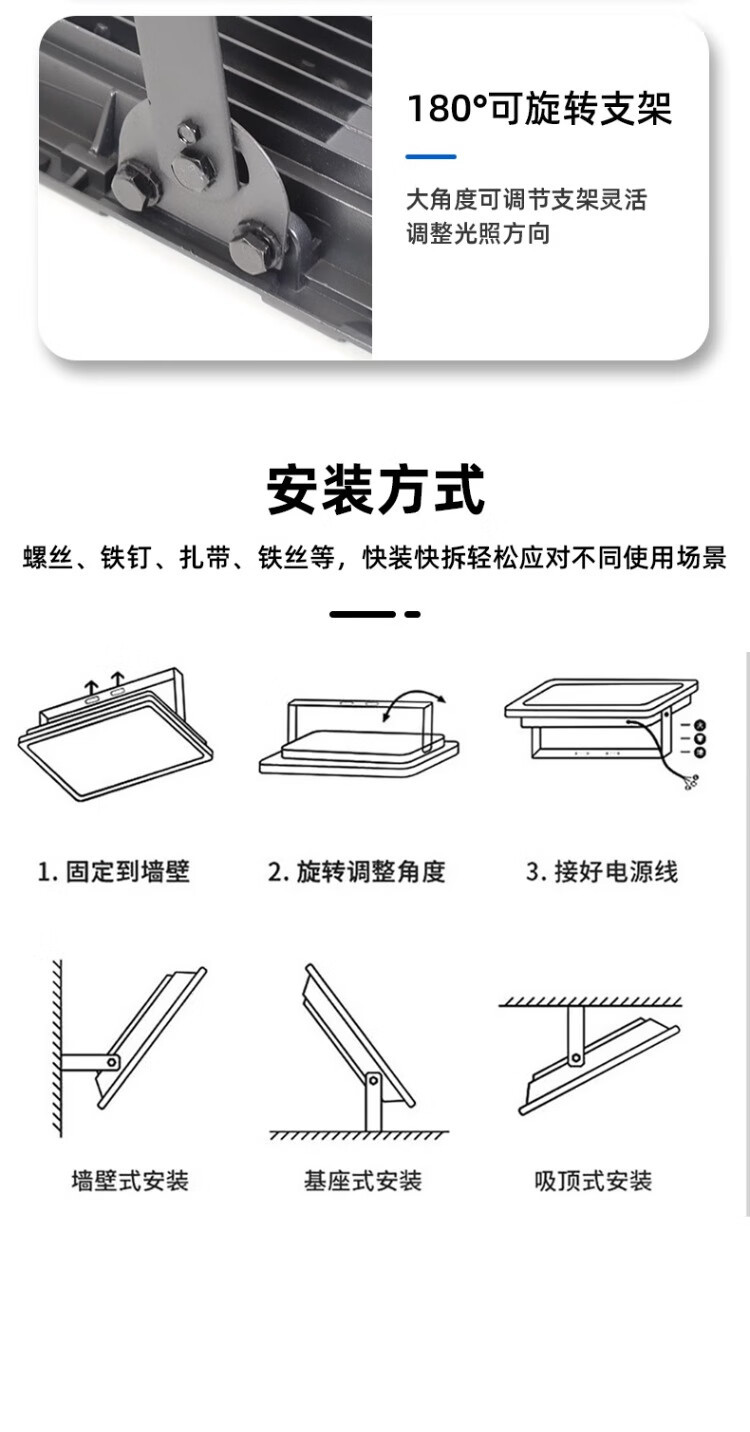 180°可旋转支架

大角度可调节支架灵活调整光照方向

安装方式

螺丝、铁钉、扎带、铁丝等，快装快拆轻松应对不同使用场景

1. 固定到墙壁

2. 旋转调整角度

3. 接好电源线

墙壁式安装

基座式安装

吸顶式安装