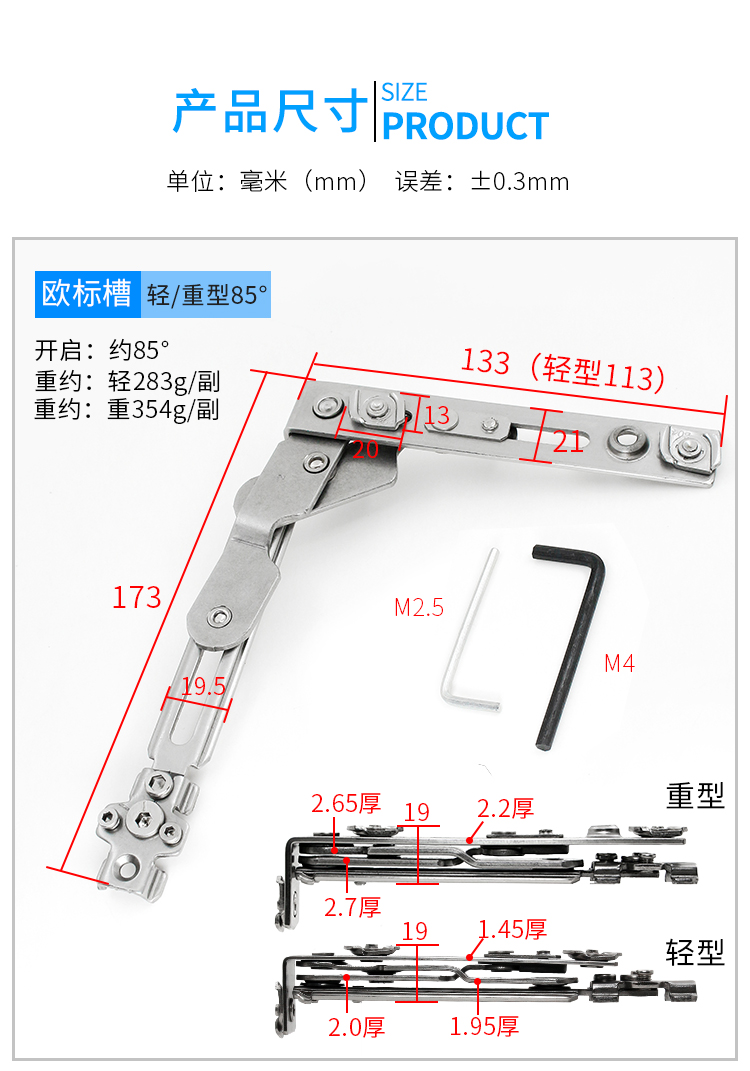 产品尺寸 SIZE PRODUCT

单位：毫米（mm） 误差：±0.3mm

欧标槽 轻/重型85°

开启：约85°
重约：轻283g/副
重约：重354g/副

133（轻型113）

13

20

21

173

19.5

M2.5

M4

重型

2.65厚

19

2.2厚

2.7厚

轻型

19

1.45厚

2.0厚

1.95厚