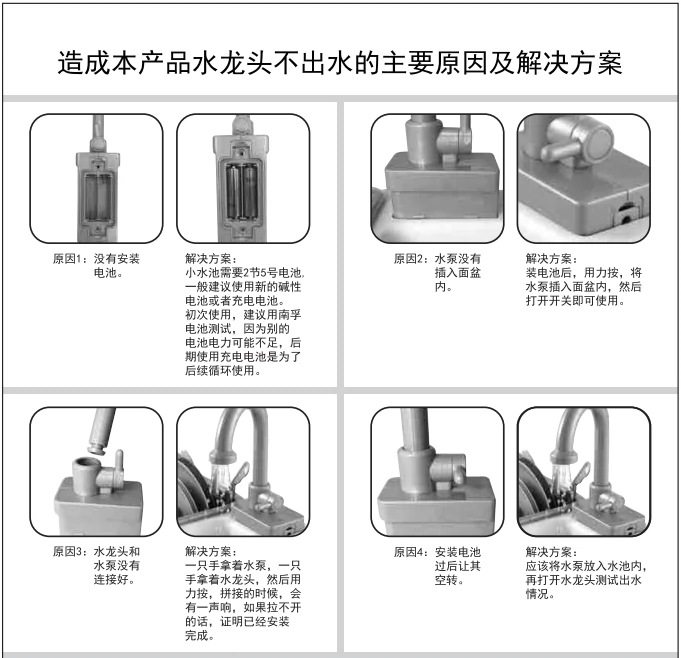 造成本产品水龙头不出水的主要原因及解决方案

原因1：没有安装电池。

解决方案：
小水池需要2节5号电池，一般建议使用新的碱性电池或者充电电池。初次使用，建议用南孚电池测试，因为别的电池电力可能不足，后期使用充电电池是为了后续循环使用。

原因2：水泵没有插入面盆内。

解决方案：
装电池后，用力按，将水泵插入面盆内，然后打开开关即可使用。

原因3：水龙头和水泵没有连接好。

解决方案：
一只手拿着水泵，一只手拿着水龙头，然后用力按，拼接的时候，会有一声响，如果拉不开的话，证明已经安装完成。

原因4：安装电池过后让其空转。

解决方案：
应该将水泵放入水池内，再打开水龙头测试出水情况。