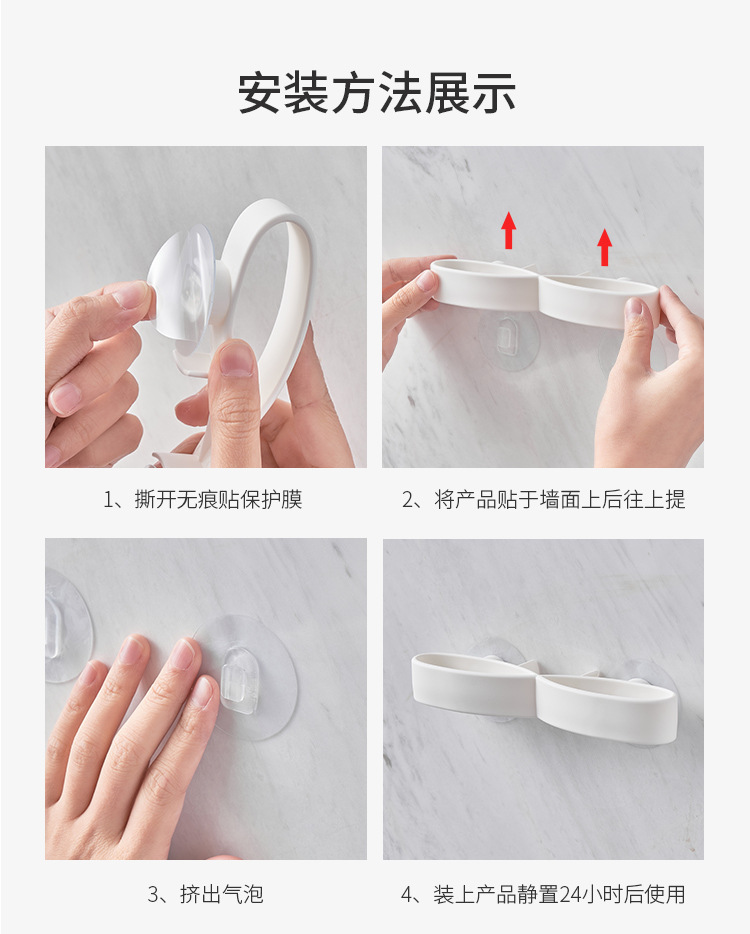 安装方法展示

1、撕开无痕贴保护膜

2、将产品贴于墙面上后往上提

3、挤出气泡

4、装上产品静置24小时后使用