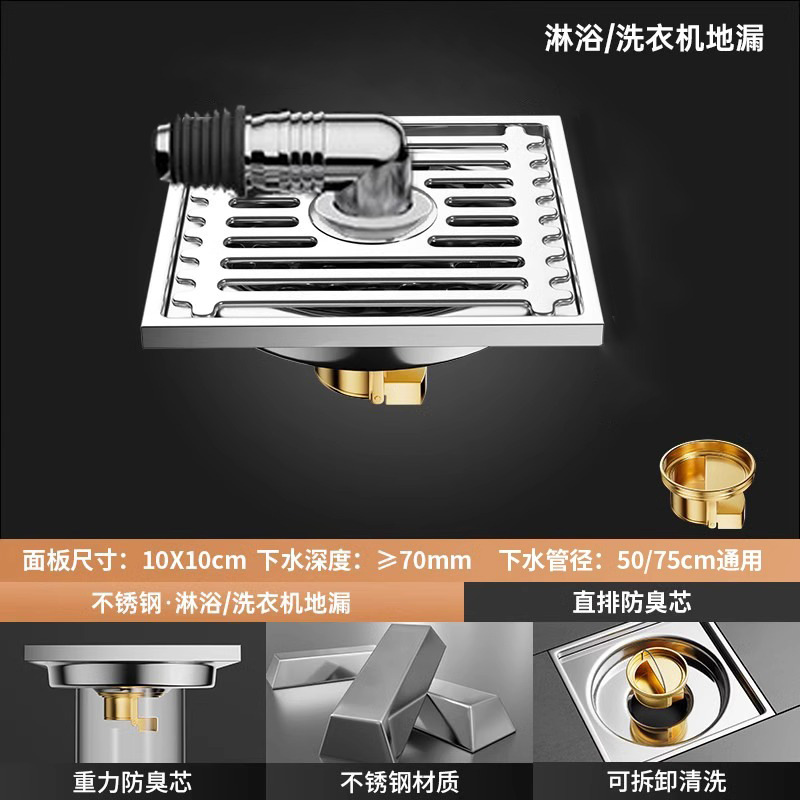 淋浴/洗衣机地漏

面板尺寸：10X10cm 下水深度：≥70mm 下水管径：50/75cm通用

不锈钢·淋浴/洗衣机地漏

直排防臭芯

重力防臭芯

不锈钢材质

可拆卸清洗