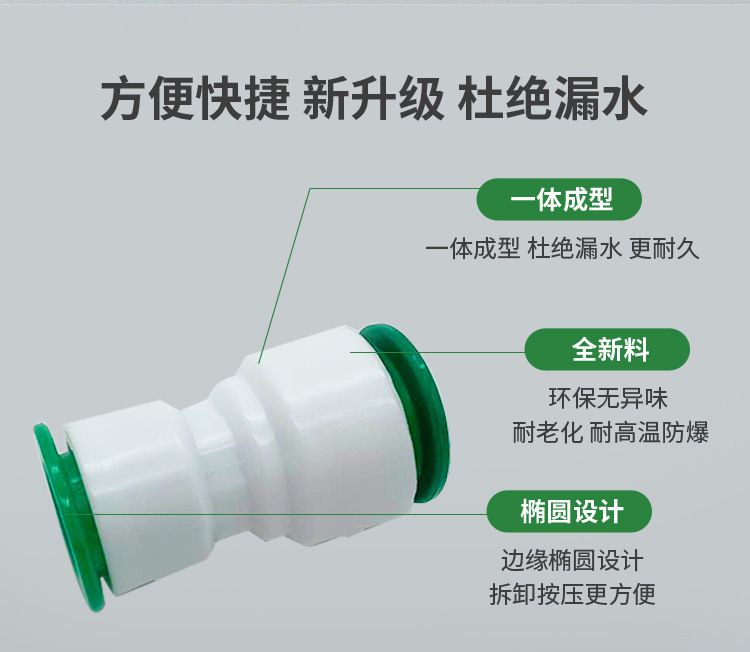 方便快捷 新升级 杜绝漏水

一体成型

一体成型 杜绝漏水 更耐久

全新料

环保无异味
耐老化 耐高温防爆

椭圆设计

边缘椭圆设计
拆卸按压更方便