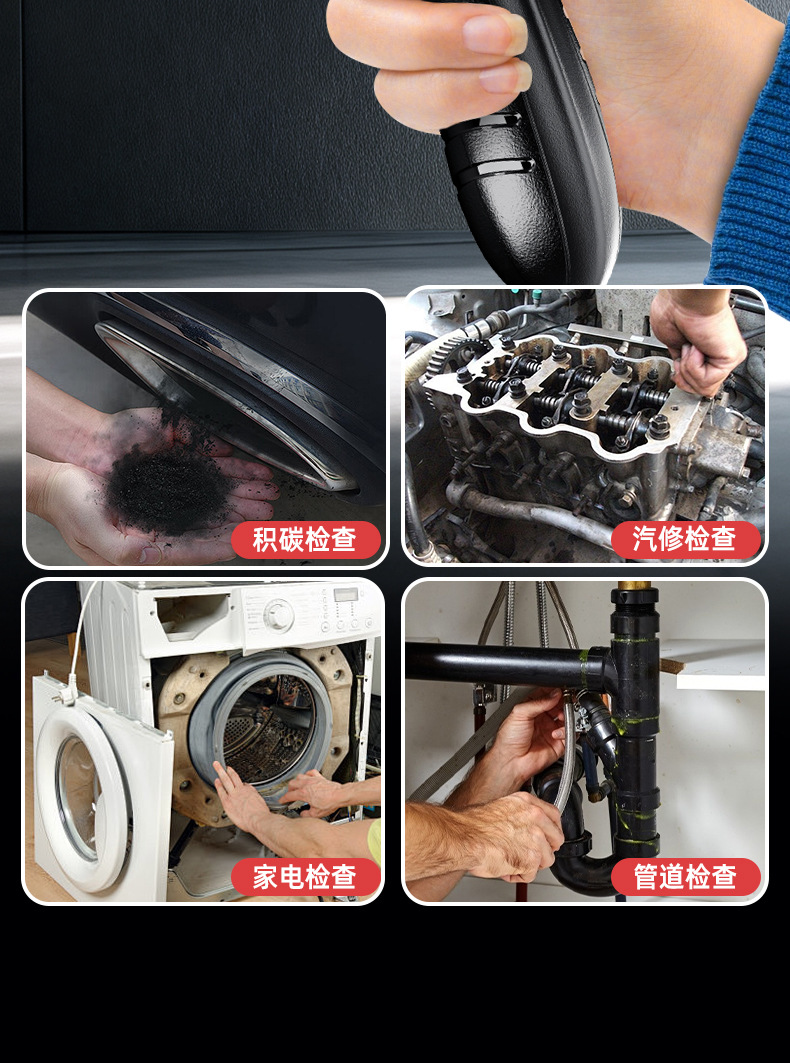 积碳检查

汽修检查

家电检查

管道检查