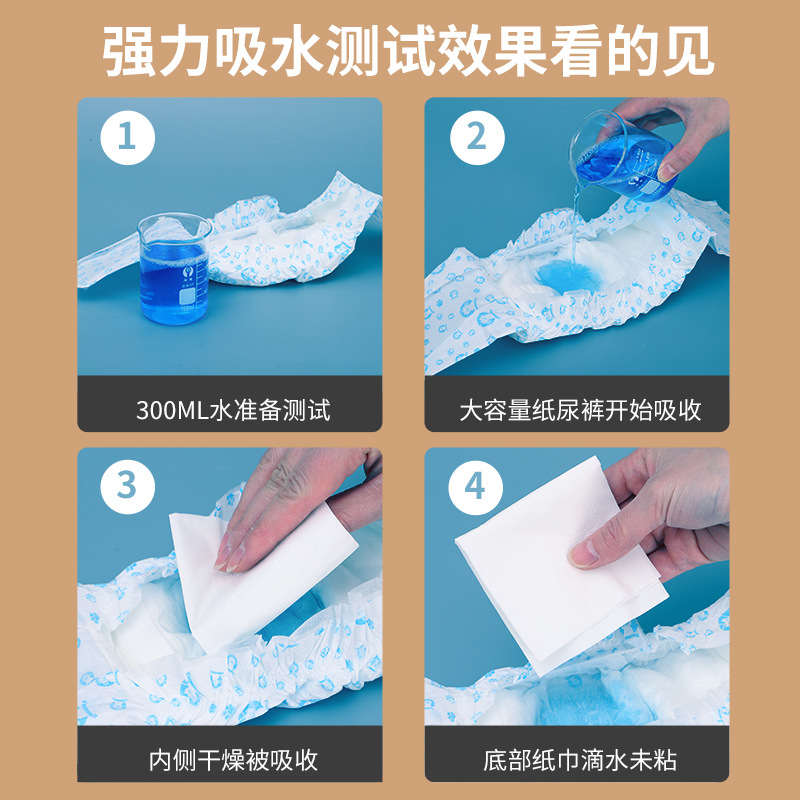 强力吸水测试效果看的见

1

300ML水准备测试

2

大容量纸尿裤开始吸收

3

内侧干燥被吸收

4

底部纸巾滴水未粘