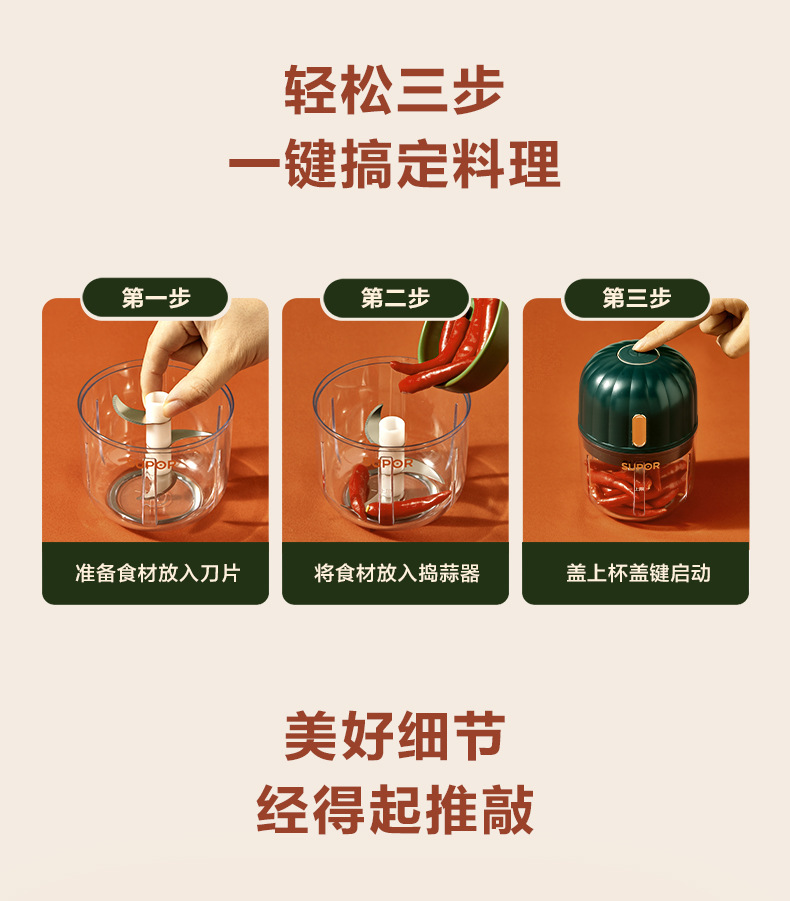 轻松三步
一键搞定料理

第一步

SUPOR

准备食材放入刀片

第二步

SUPOR

将食材放入捣蒜器

第三步

SUPOR

盖上杯盖键启动

美好细节
经得起推敲