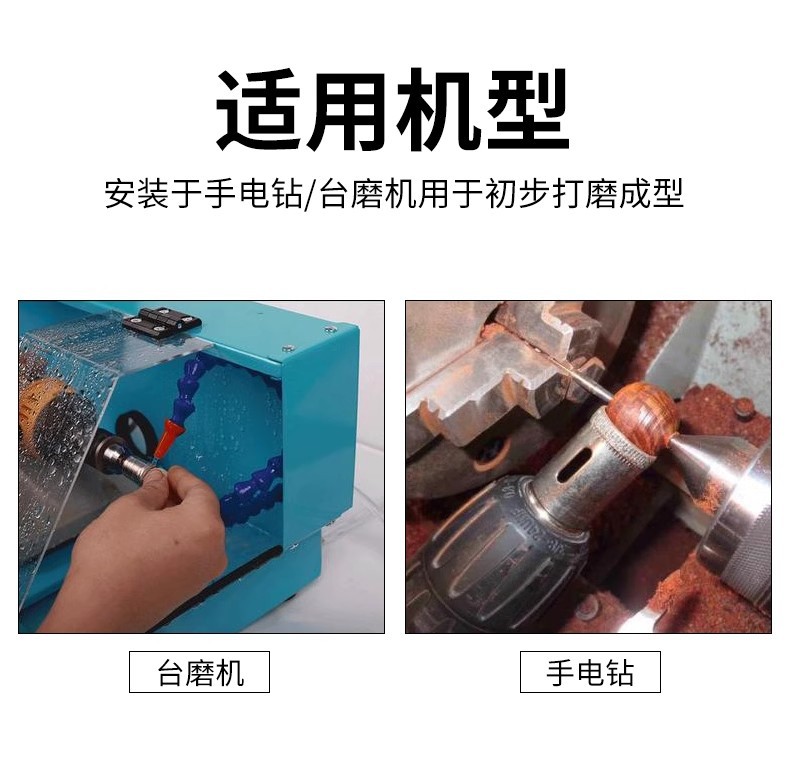 适用机型

安装于手电钻/台磨机用于初步打磨成型

台磨机

手电钻