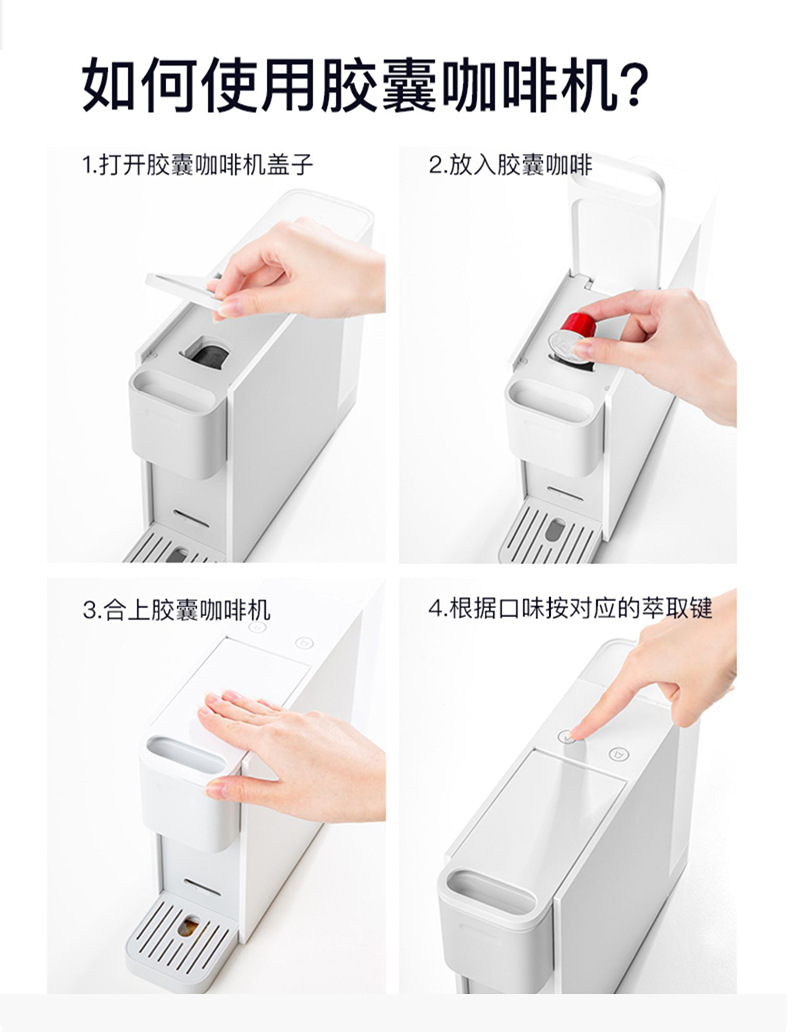 如何使用胶囊咖啡机?

1.打开胶囊咖啡机盖子

2.放入胶囊咖啡

3.合上胶囊咖啡机

4.根据口味按对应的萃取键