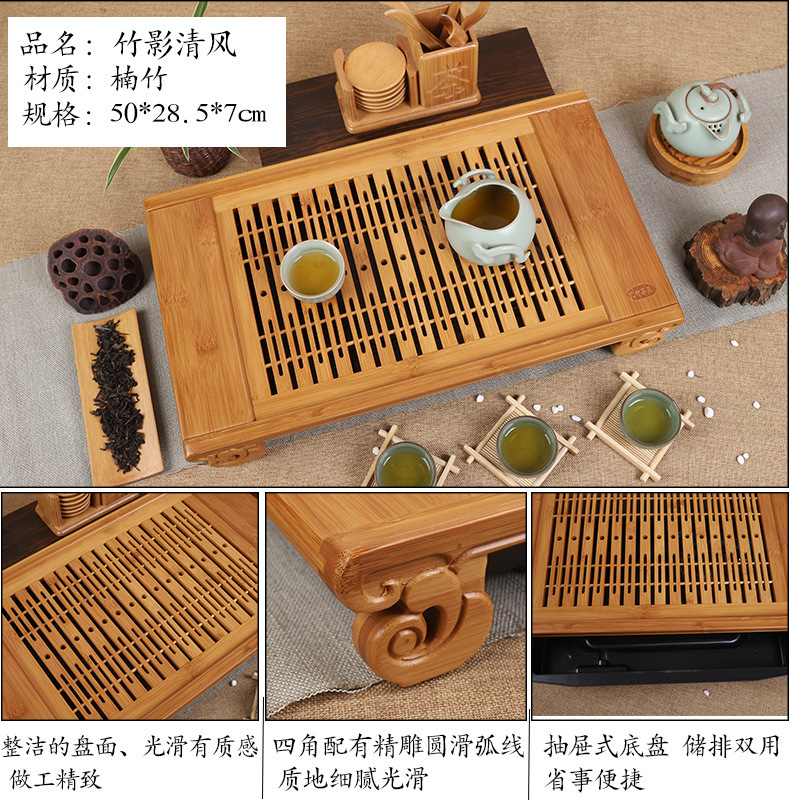 品名：竹影清风
材质：楠竹
规格：50*28.5*7cm

茶

整洁的盘面、光滑有质感
做工精致

四角配有精雕圆滑弧线
质地细腻光滑

抽屉式底盘 储排双用
省事便捷