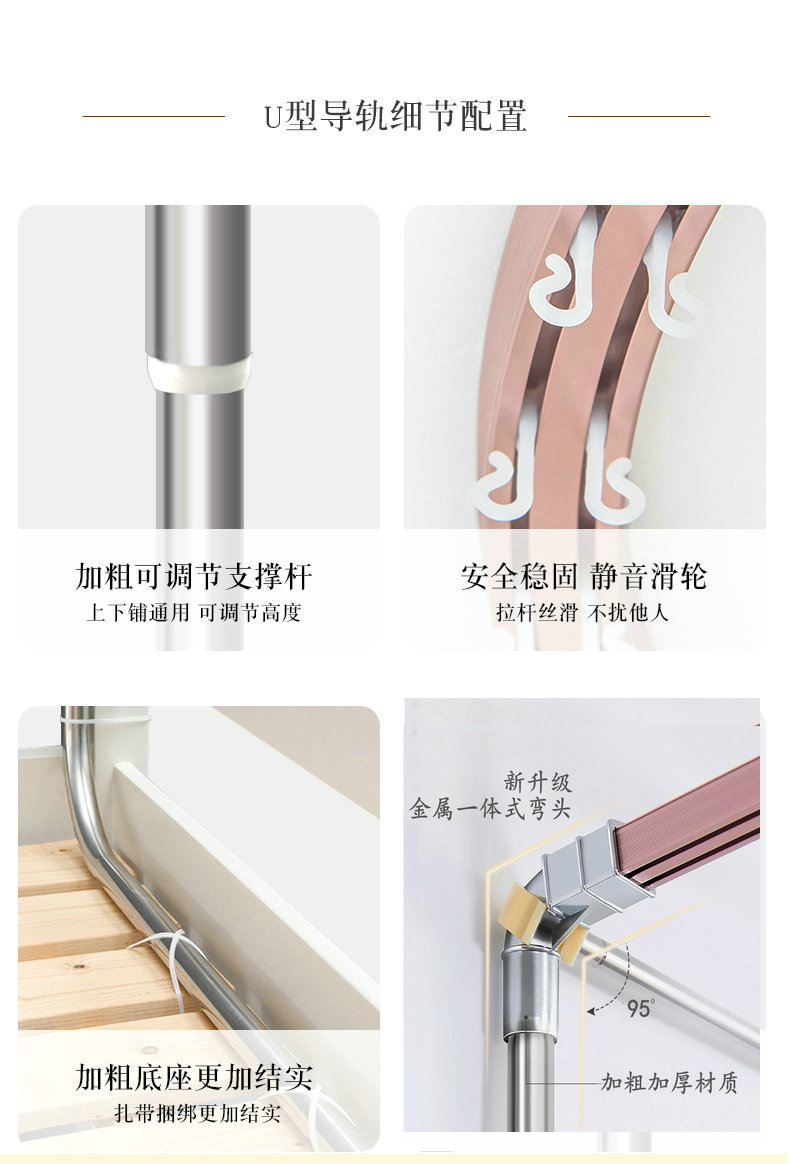 U型导轨细节配置

加粗可调节支撑杆
上下铺通用 可调节高度

安全稳固 静音滑轮
拉杆丝滑 不扰他人

加粗底座更加结实
扎带捆绑更加结实

新升级
金属一体式弯头

95°

加粗加厚材质