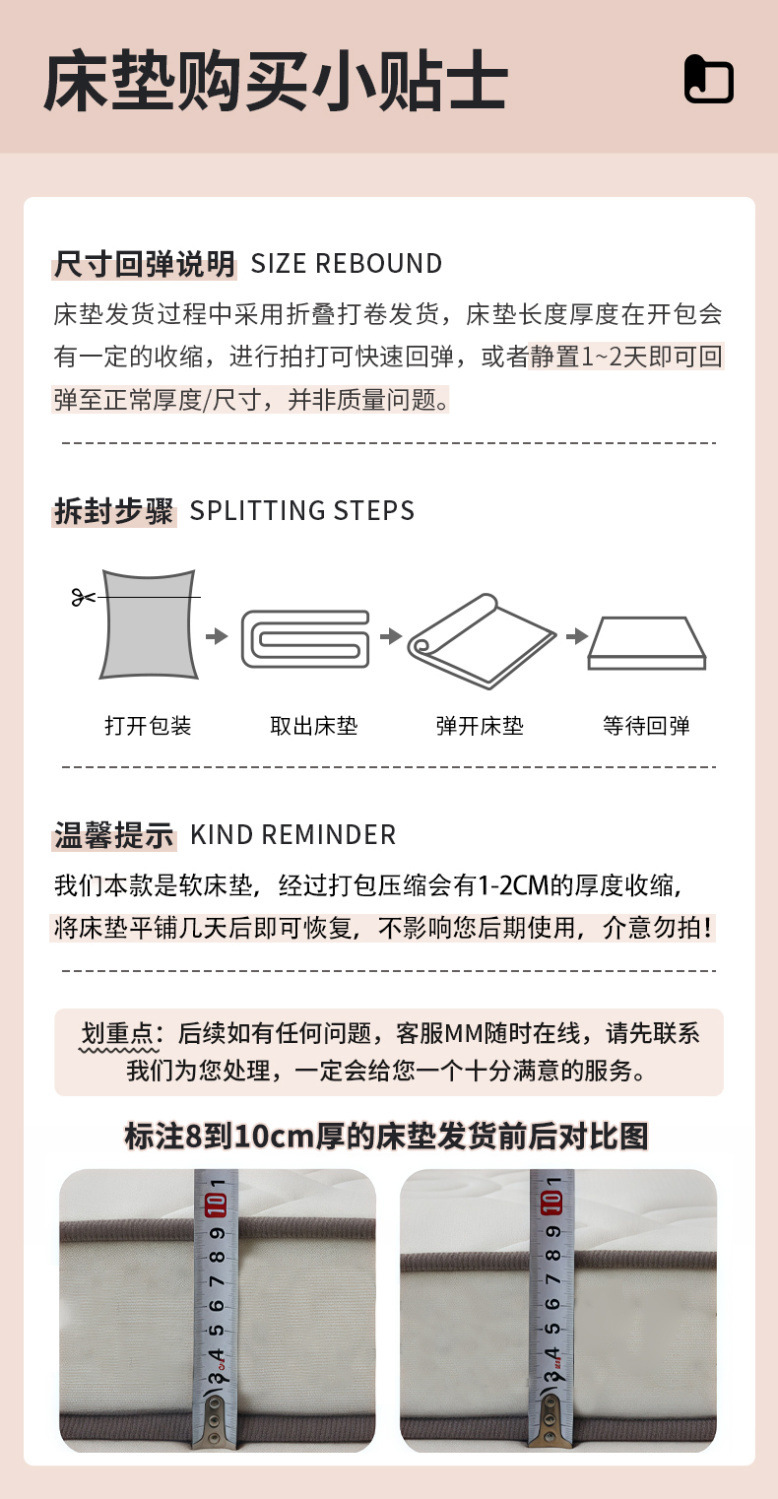 床垫购买小贴士

尺寸回弹说明 SIZE REBOUND

床垫发货过程中采用折叠打卷发货，床垫长度厚度在开包会有一定的收缩，进行拍打可快速回弹，或者静置1~2天即可回弹至正常厚度/尺寸，并非质量问题。

拆封步骤 SPLITTING STEPS

打开包装 取出床垫 弹开床垫 等待回弹

温馨提示 KIND REMINDER

我们本款是软床垫，经过打包压缩会有1-2CM的厚度收缩，将床垫平铺几天后即可恢复，不影响您后期使用，介意勿拍！

划重点：后续如有任何问题，客服MM随时在线，请先联系我们为您处理，一定会给您一个十分满意的服务。

标注8到10cm厚的床垫发货前后对比图

3 4 5 6 7 8 9 10 1

3 4 5 6 7 8 9 10 1