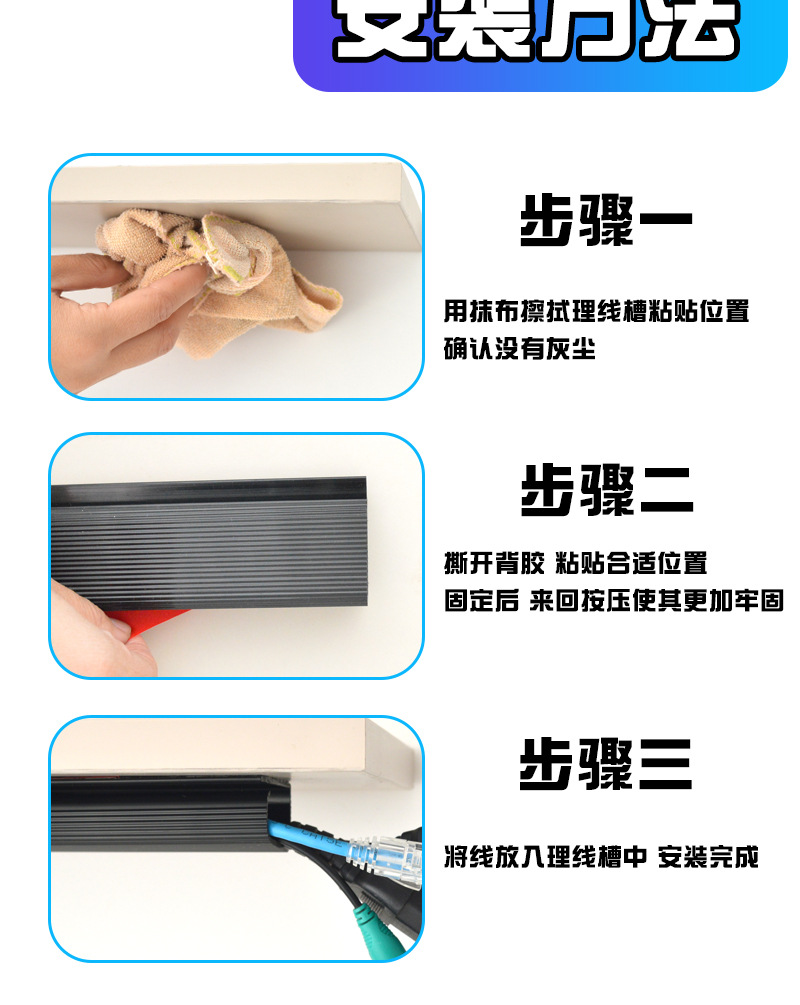 安装方法

步骤一

用抹布擦拭理线槽粘贴位置
确认没有灰尘

步骤二

撕开背胶 粘贴合适位置
固定后 来回按压使其更加牢固

步骤三

将线放入理线槽中 安装完成