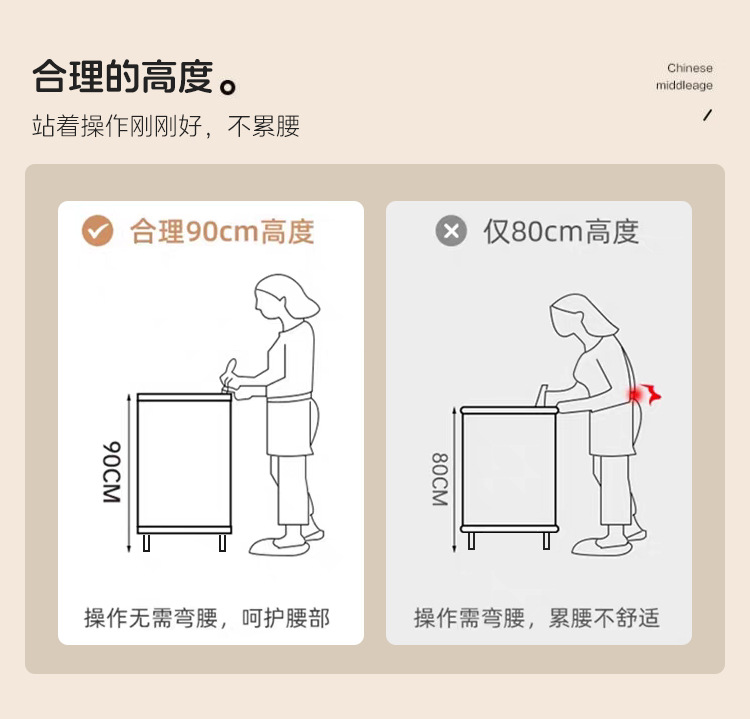 合理的高度。

站着操作刚刚好，不累腰

Chinese middleage

合理90cm高度

90CM

操作无需弯腰，呵护腰部

仅80cm高度

80CM

操作需弯腰，累腰不舒适