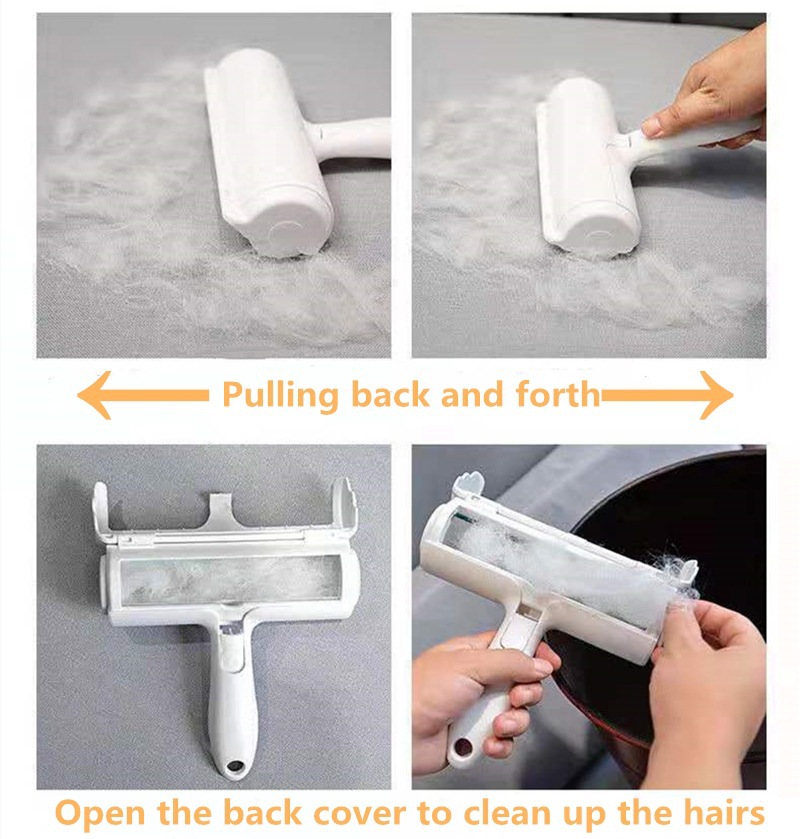 Pulling back and forth

Open the back cover to clean up the hairs