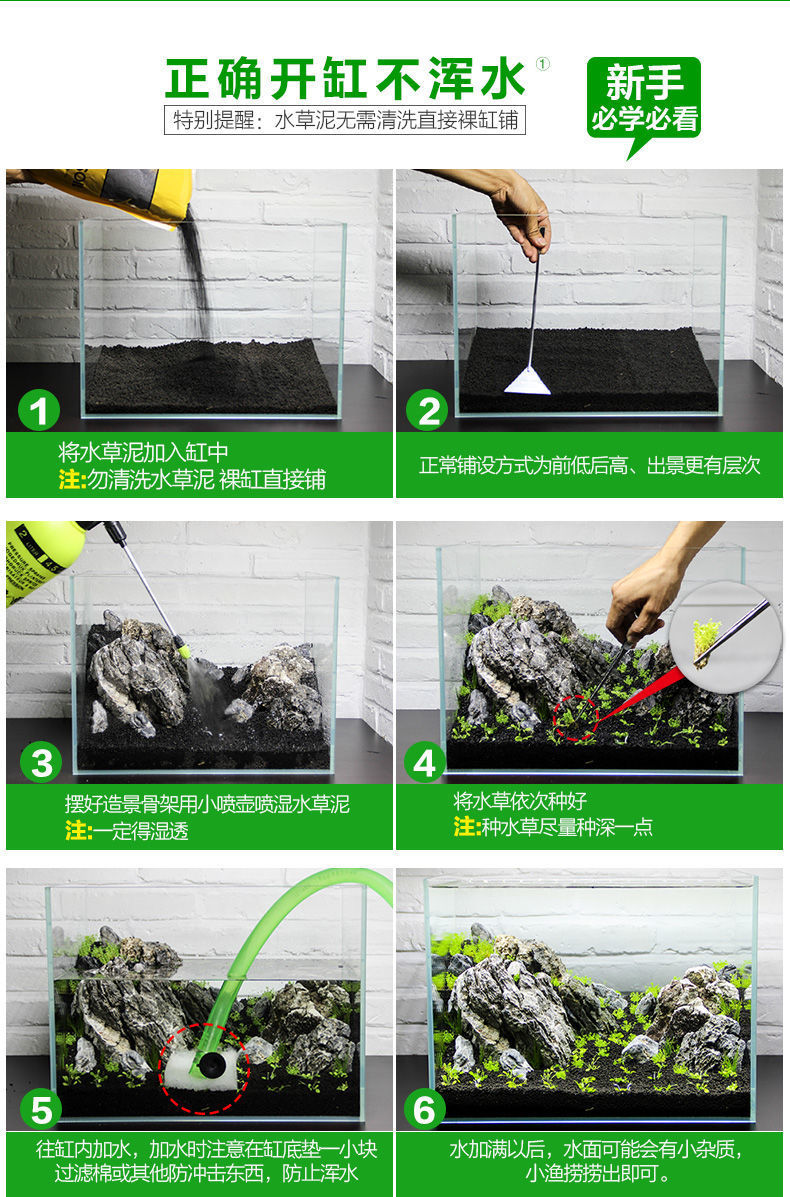 正确开缸不浑水①

特别提醒：水草泥无需清洗直接裸缸铺

新手
必学必看

1
将水草泥加入缸中
注:勿清洗水草泥 裸缸直接铺

2
正常铺设方式为前低后高、出景更有层次

3
摆好造景骨架用小喷壶喷湿水草泥
注:一定得湿透

4
将水草依次种好
注:种水草尽量种深一点

5
往缸内加水，加水时注意在缸底垫一小块过滤棉或其他防冲击东西，防止浑水

6
水加满以后，水面可能会有小杂质，小渔捞捞出即可。