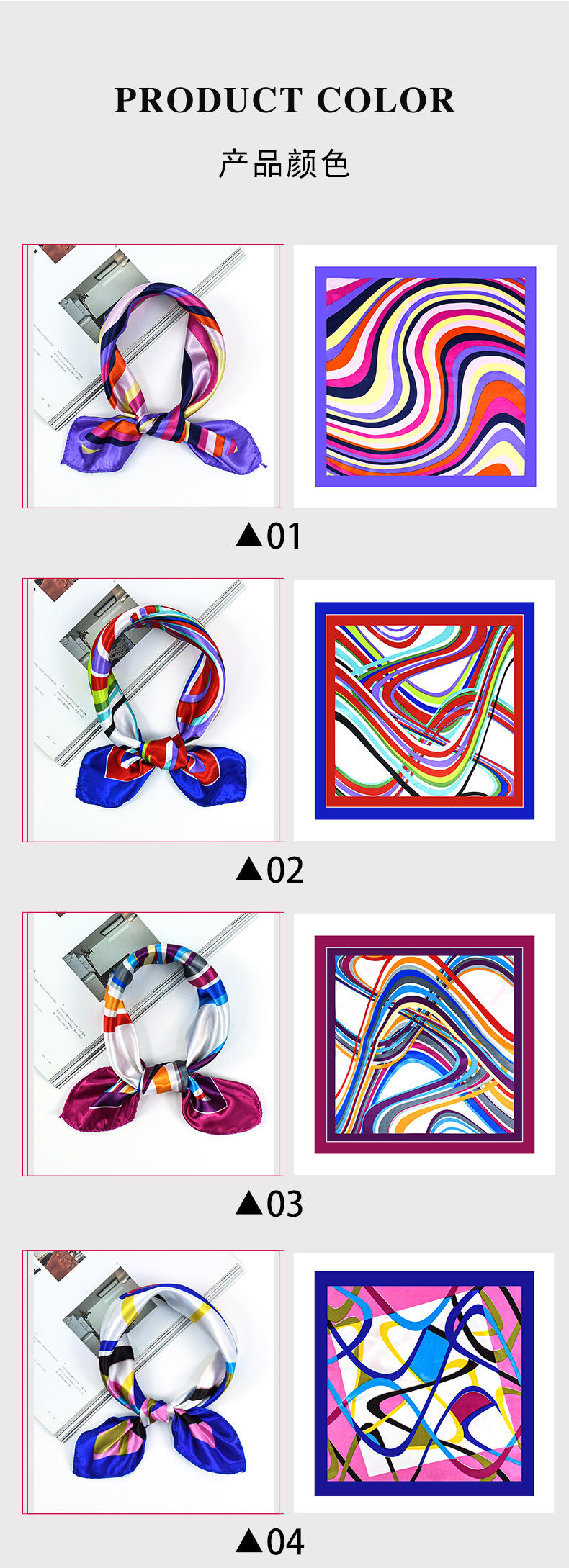 PRODUCT COLOR

产品颜色

▲01

▲02

▲03

▲04