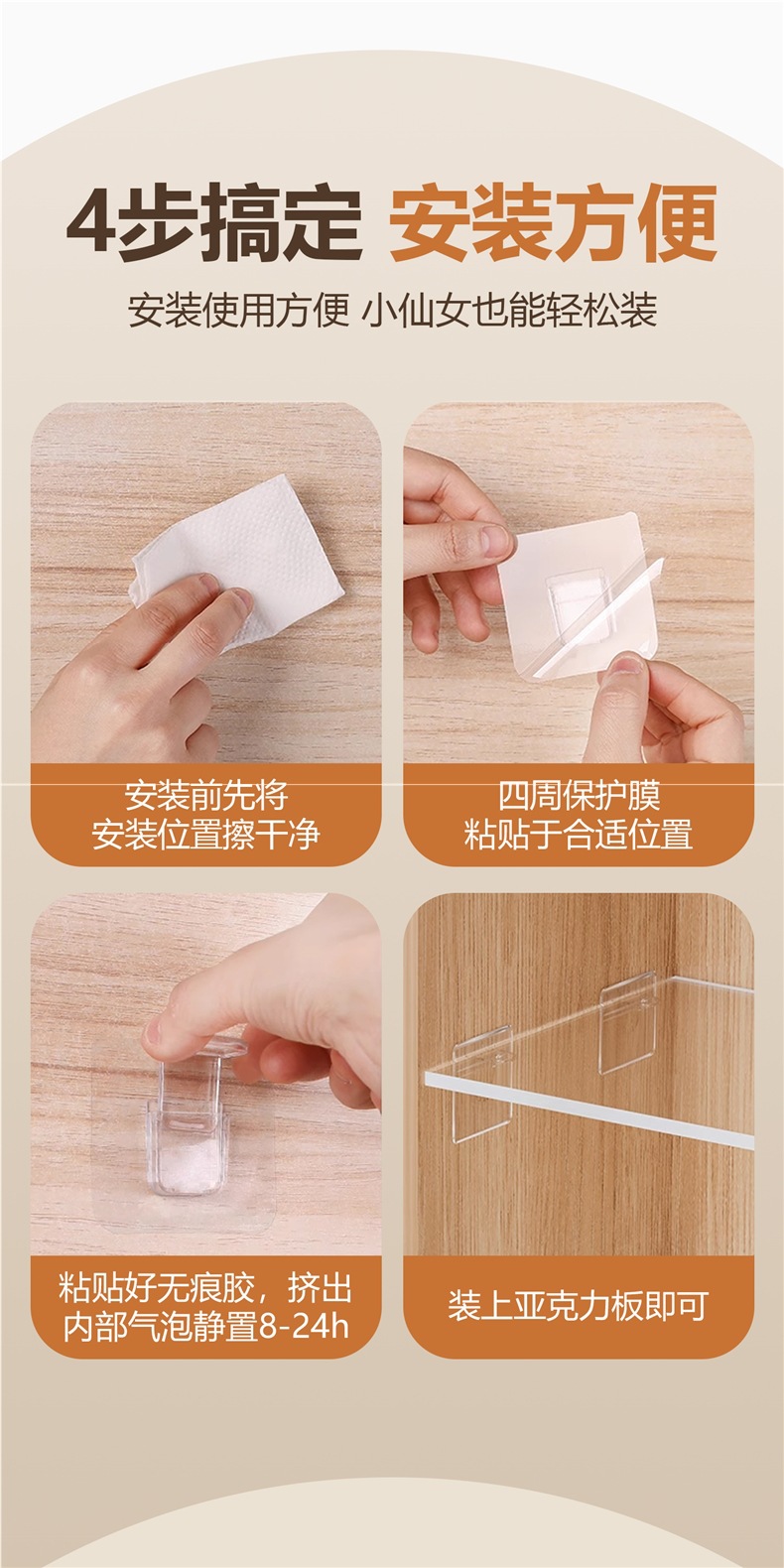 4步搞定 安装方便

安装使用方便 小仙女也能轻松装

安装前先将
安装位置擦干净

四周保护膜
粘贴于合适位置

粘贴好无痕胶，挤出
内部气泡静置8-24h

装上亚克力板即可