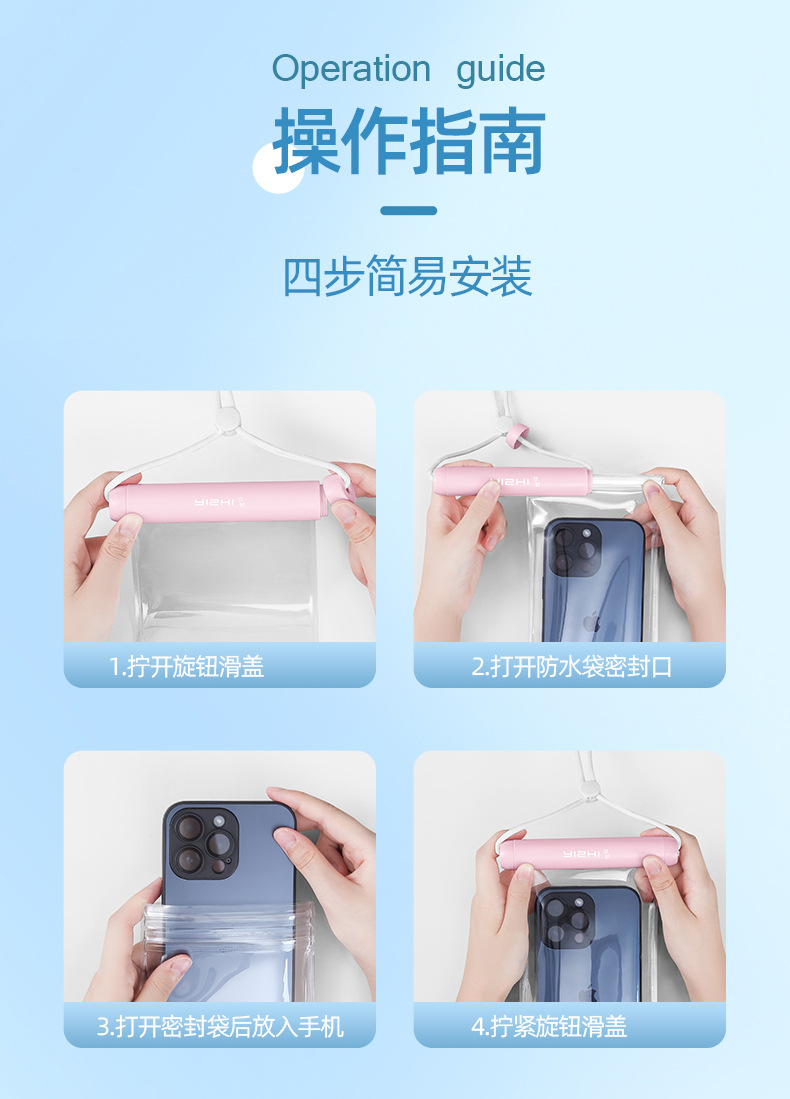 Operation guide
操作指南

四步简易安装

YIZHI

1.拧开旋钮滑盖

YIZHI

2.打开防水袋密封口

3.打开密封袋后放入手机

YIZHI

4.拧紧旋钮滑盖