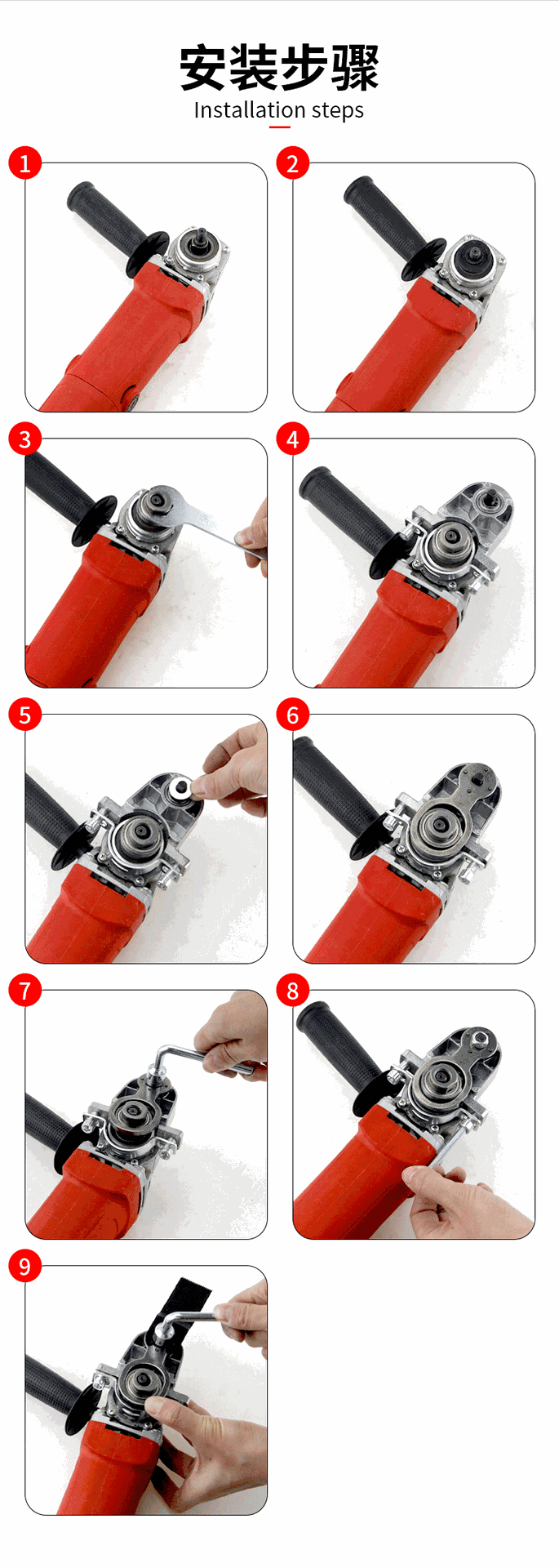 安装步骤
Installation steps

1

2

3

4

5

6

7

8

9