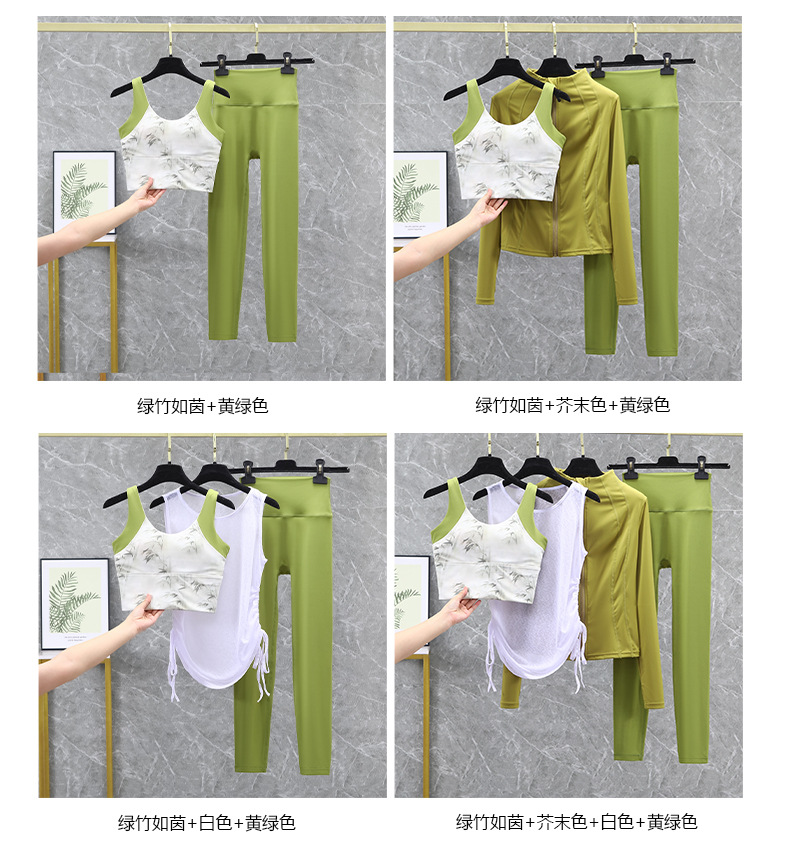 绿竹如茵+黄绿色

绿竹如茵+芥末色+黄绿色

绿竹如茵+白色+黄绿色

绿竹如茵+芥末色+白色+黄绿色