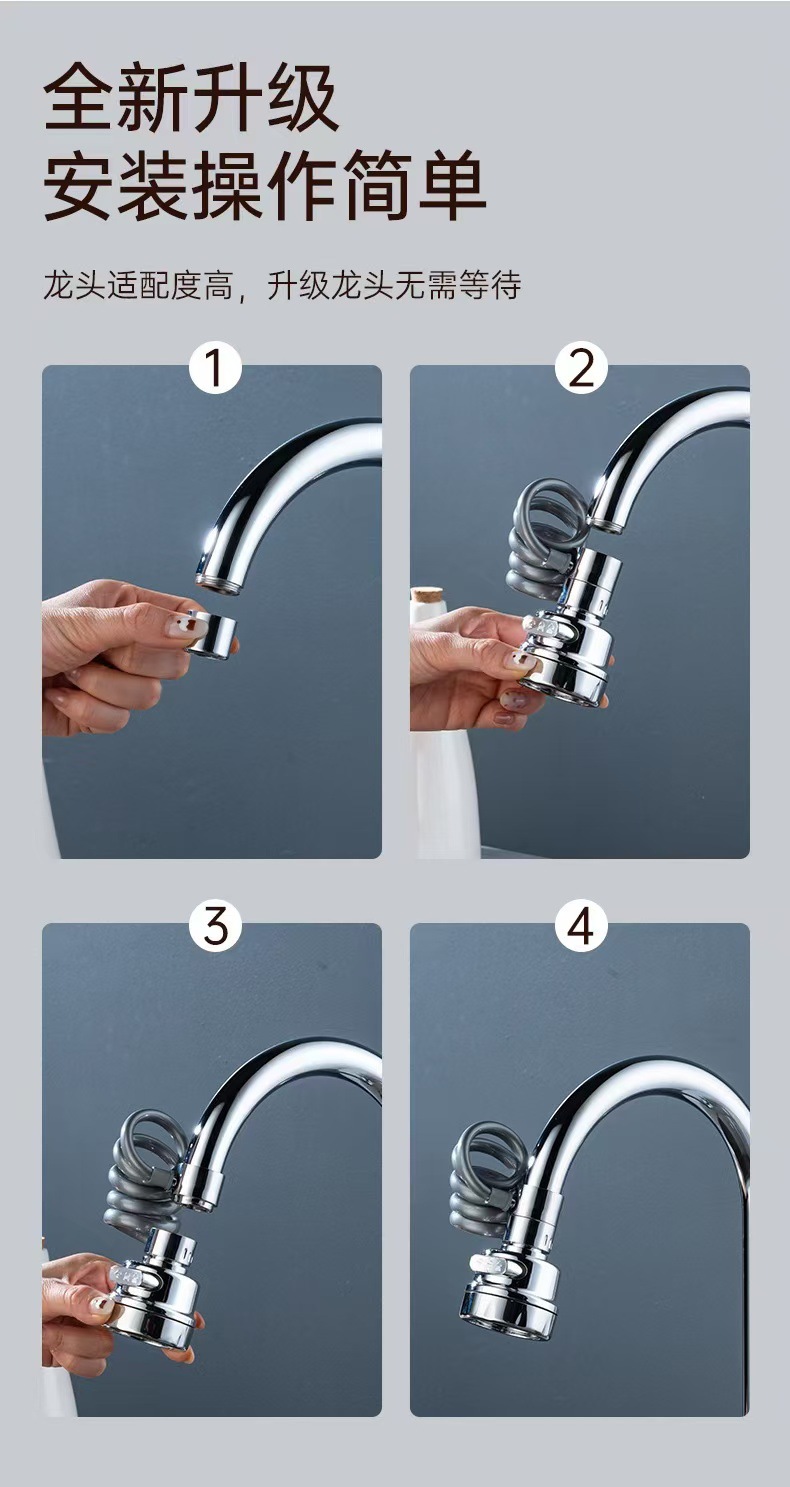 全新升级
安装操作简单

龙头适配度高，升级龙头无需等待

1

2

3

4