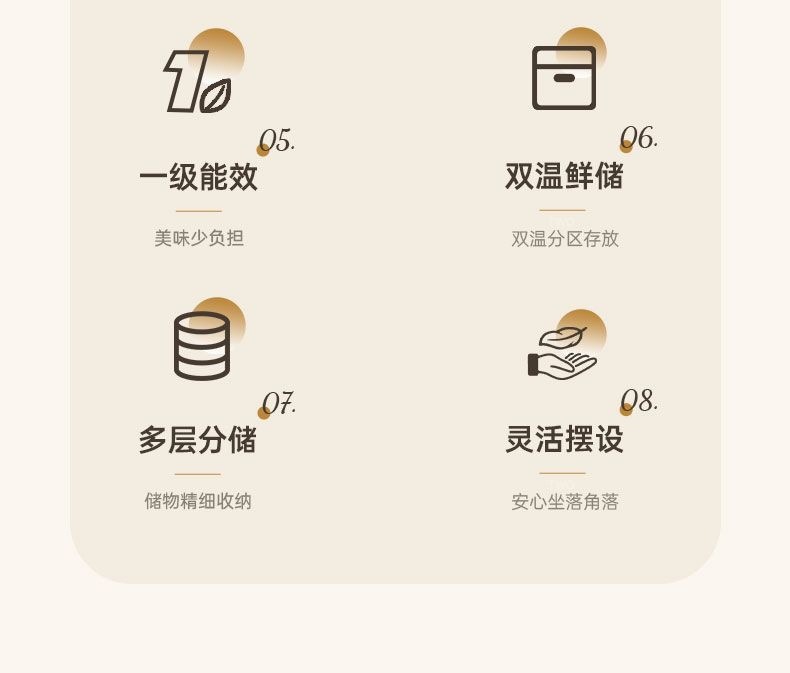 05.

一级能效

美味少负担

06.

双温鲜储

双温分区存放

07.

多层分储

储物精细收纳

08.

灵活摆设

安心坐落角落