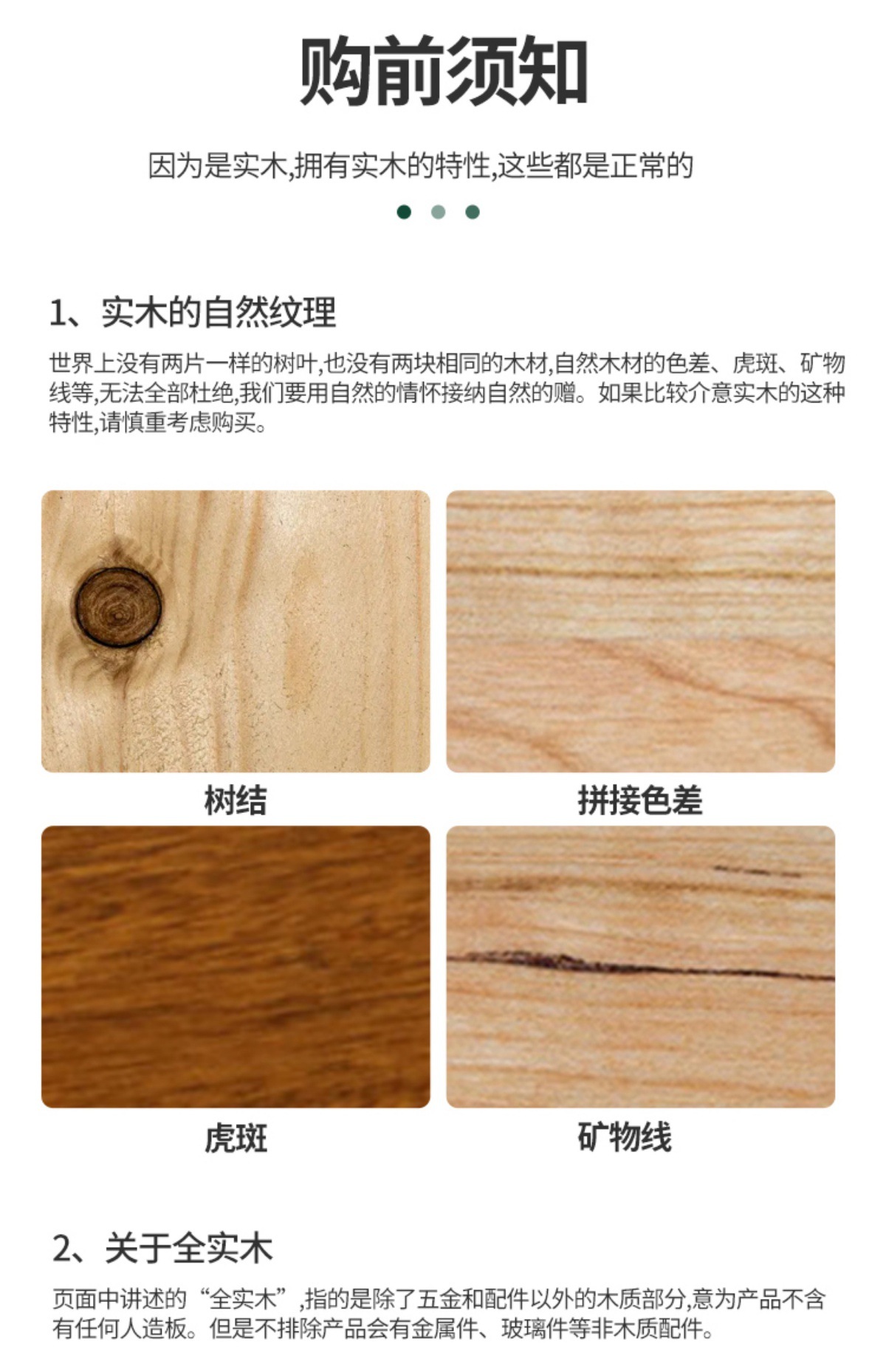 购前须知

因为是实木,拥有实木的特性,这些都是正常的

1、实木的自然纹理

世界上没有两片一样的树叶,也没有两块相同的木材,自然木材的色差、虎斑、矿物线等,无法全部杜绝,我们要用自然的情怀接纳自然的赠。如果比较介意实木的这种特性,请慎重考虑购买。

树结

拼接色差

虎斑

矿物线

2、关于全实木

页面中讲述的“全实木”,指的是除了五金和配件以外的木质部分,意为产品不含有任何人造板。但是不排除产品会有金属件、玻璃件等非木质配件。