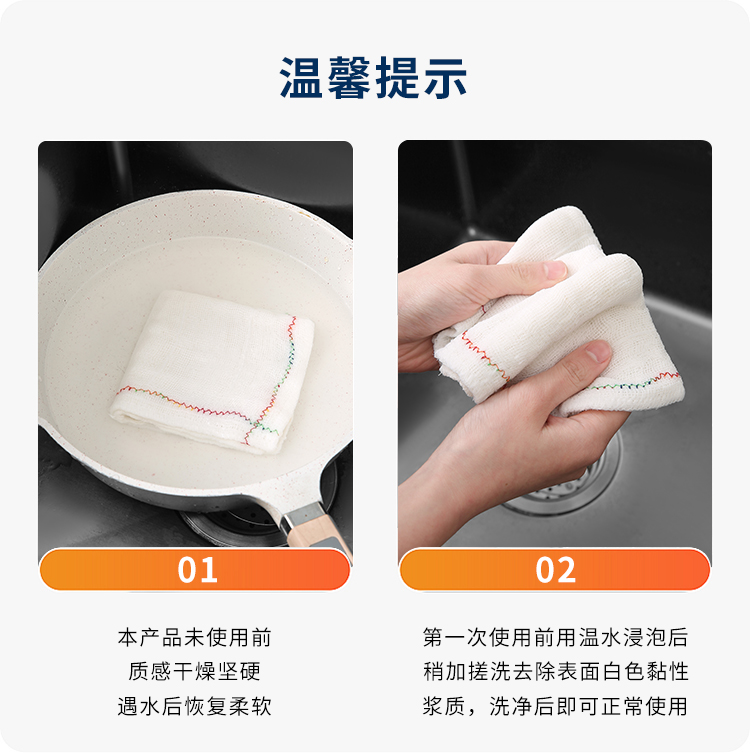 温馨提示

01

本产品未使用前
质感干燥坚硬
遇水后恢复柔软

02

第一次使用前用温水浸泡后
稍加搓洗去除表面白色黏性
浆质，洗净后即可正常使用