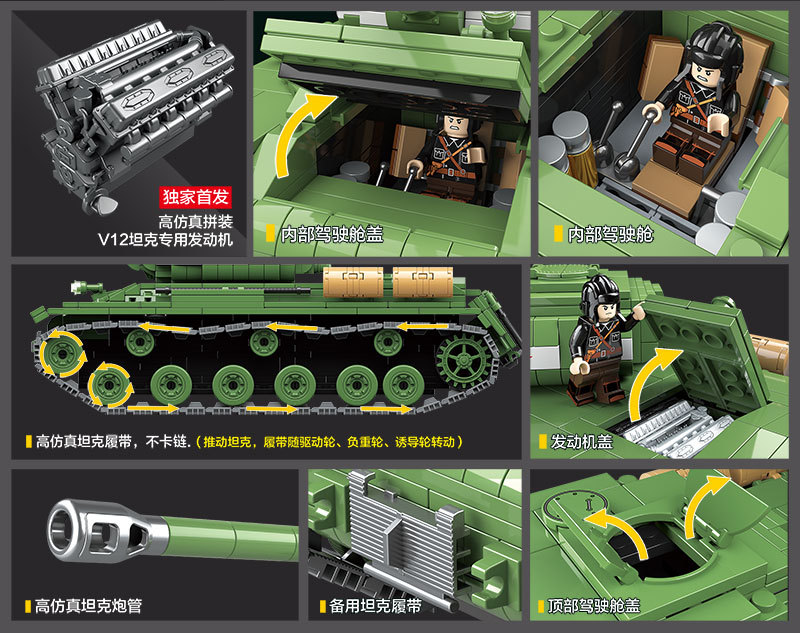 独家首发
高仿真拼装
V12坦克专用发动机

内部驾驶舱盖

内部驾驶舱

高仿真坦克履带，不卡链.（推动坦克，履带随驱动轮、负重轮、诱导轮转动）

发动机盖

高仿真坦克炮管

备用坦克履带

顶部驾驶舱盖