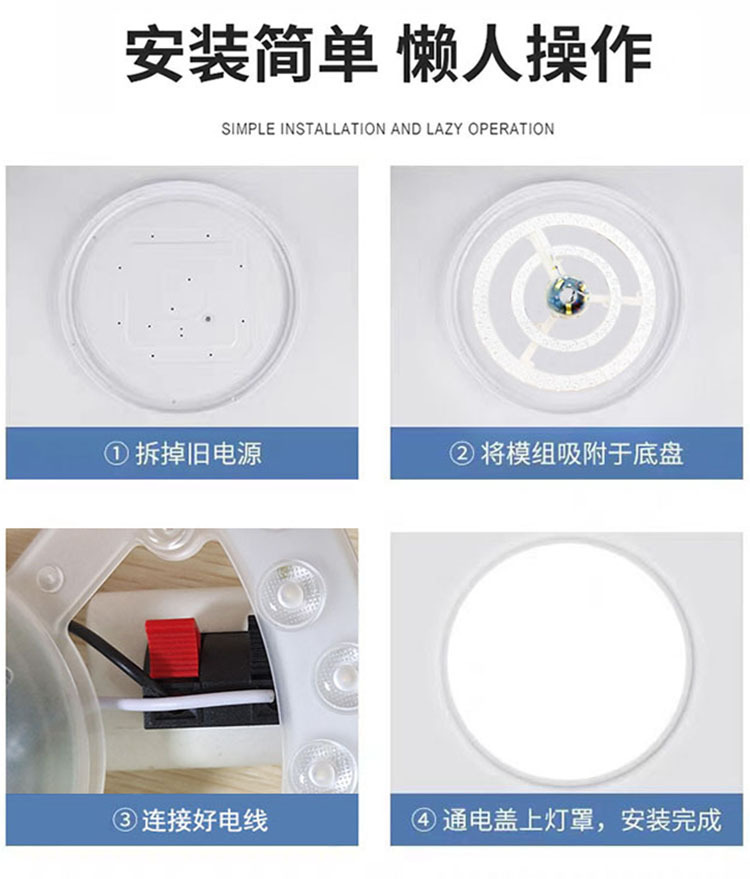 安装简单 懒人操作

SIMPLE INSTALLATION AND LAZY OPERATION

① 拆掉旧电源

② 将模组吸附于底盘

③ 连接好电线

④ 通电盖上灯罩，安装完成