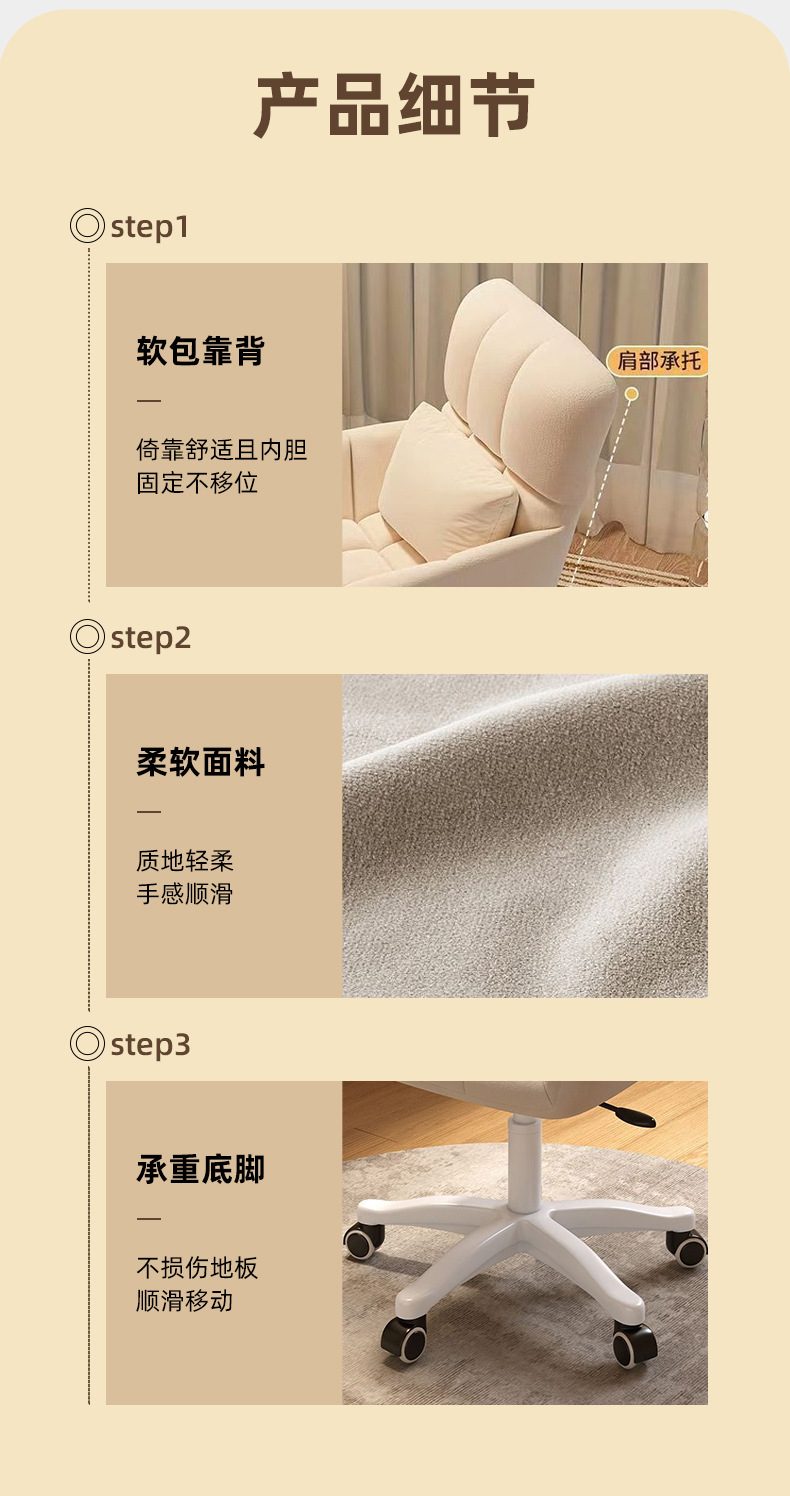 产品细节

step1

软包靠背

—

倚靠舒适且内胆固定不移位

肩部承托

step2

柔软面料

—

质地轻柔
手感顺滑

step3

承重底脚

—

不损伤地板
顺滑移动