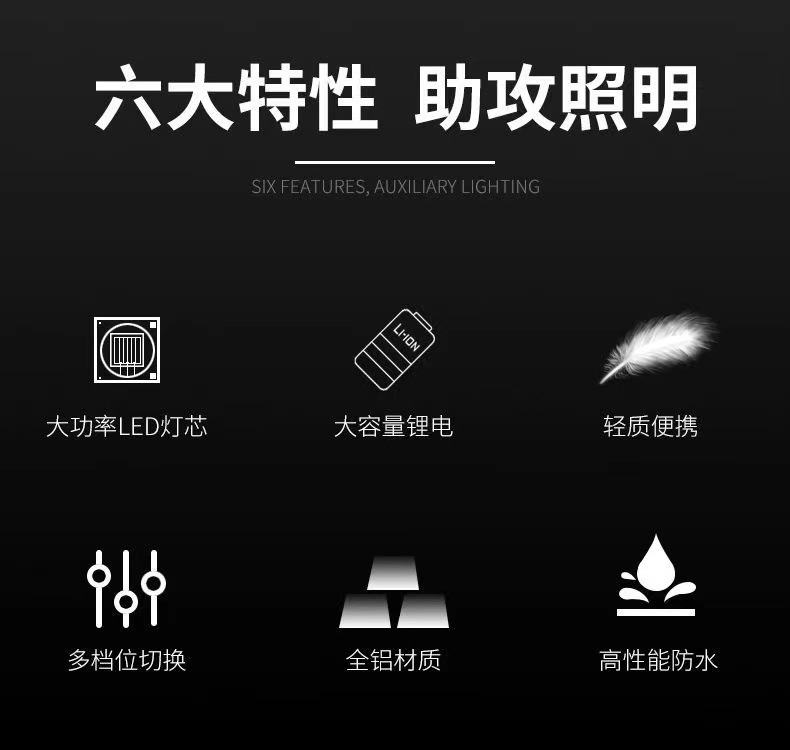 六大特性 助攻照明

SIX FEATURES, AUXILIARY LIGHTING

LI-ION

大功率LED灯芯

大容量锂电

轻质便携

多档位切换

全铝材质

高性能防水