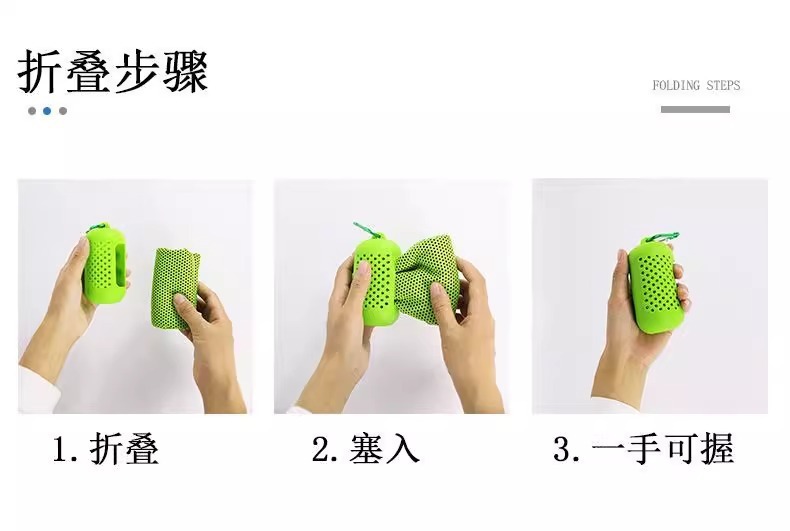 折叠步骤

FOLDING STEPS

1. 折叠

2. 塞入

3. 一手可握