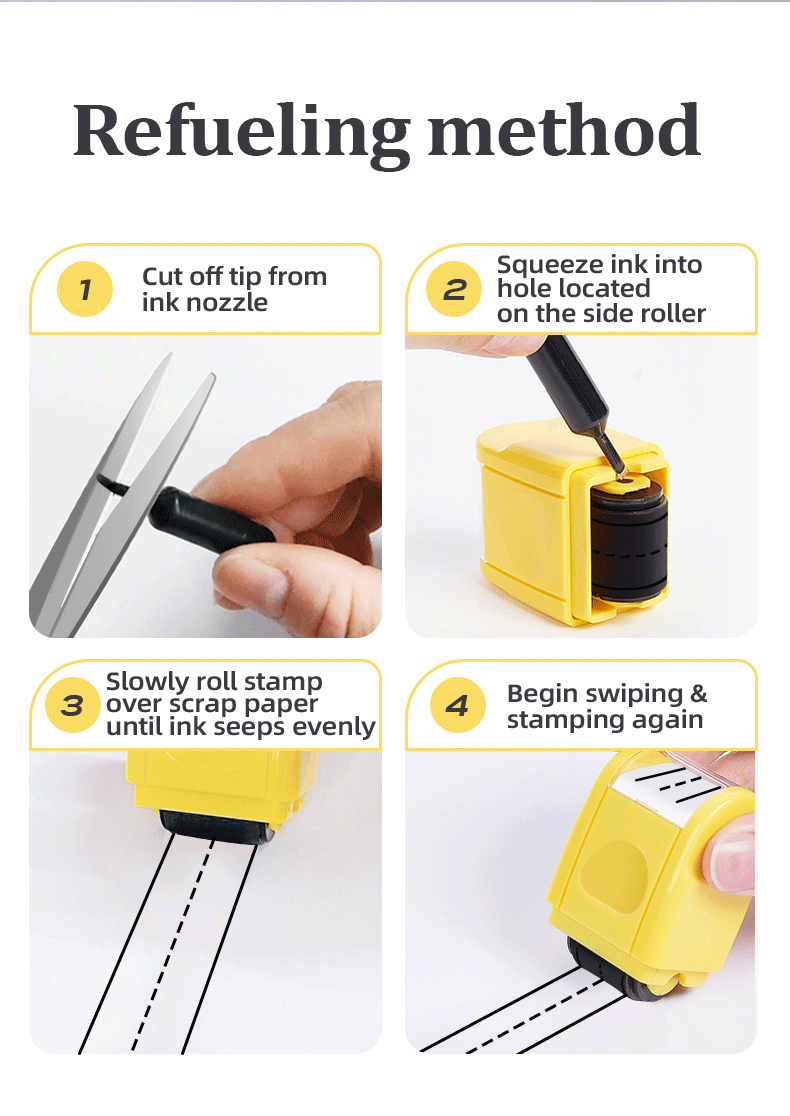 Refueling method

1 Cut off tip from ink nozzle

2 Squeeze ink into hole located on the side roller

3 Slowly roll stamp over scrap paper until ink seeps evenly

4 Begin swiping & stamping again