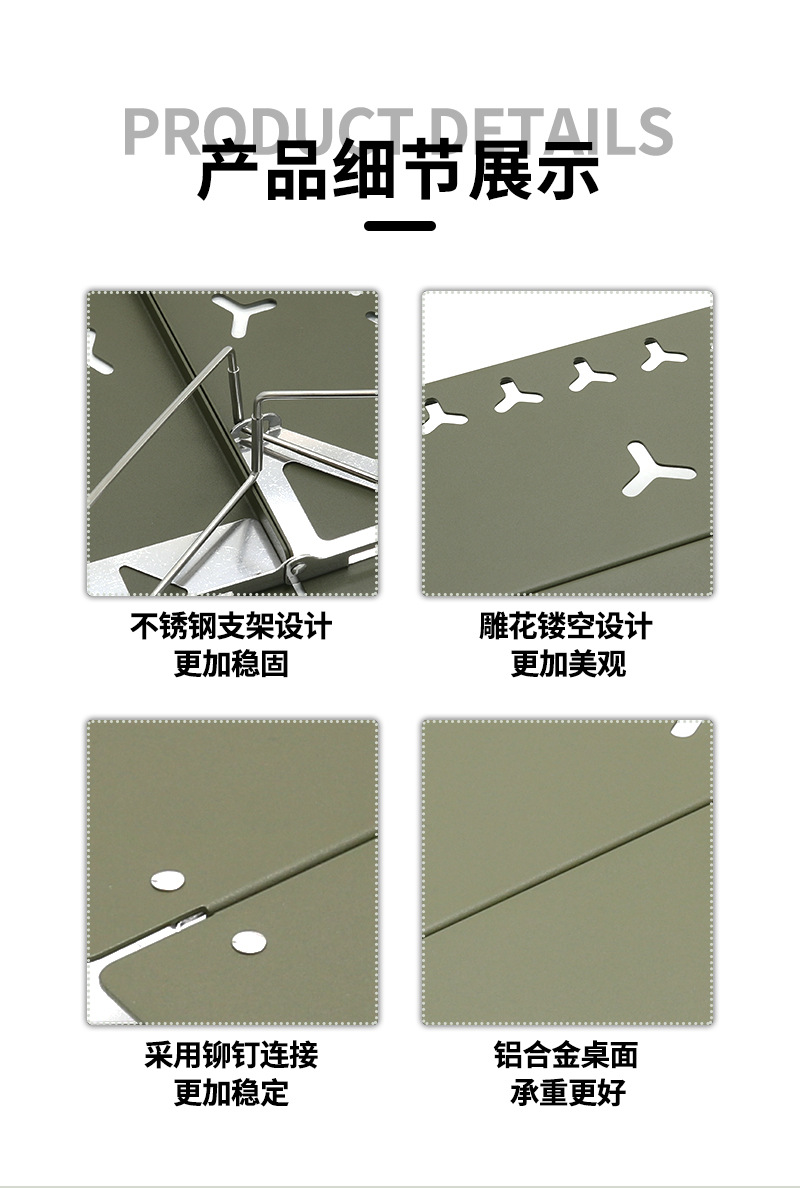 PRODUCT DETAILS
产品细节展示

不锈钢支架设计
更加稳固

雕花镂空设计
更加美观

采用铆钉连接
更加稳定

铝合金桌面
承重更好