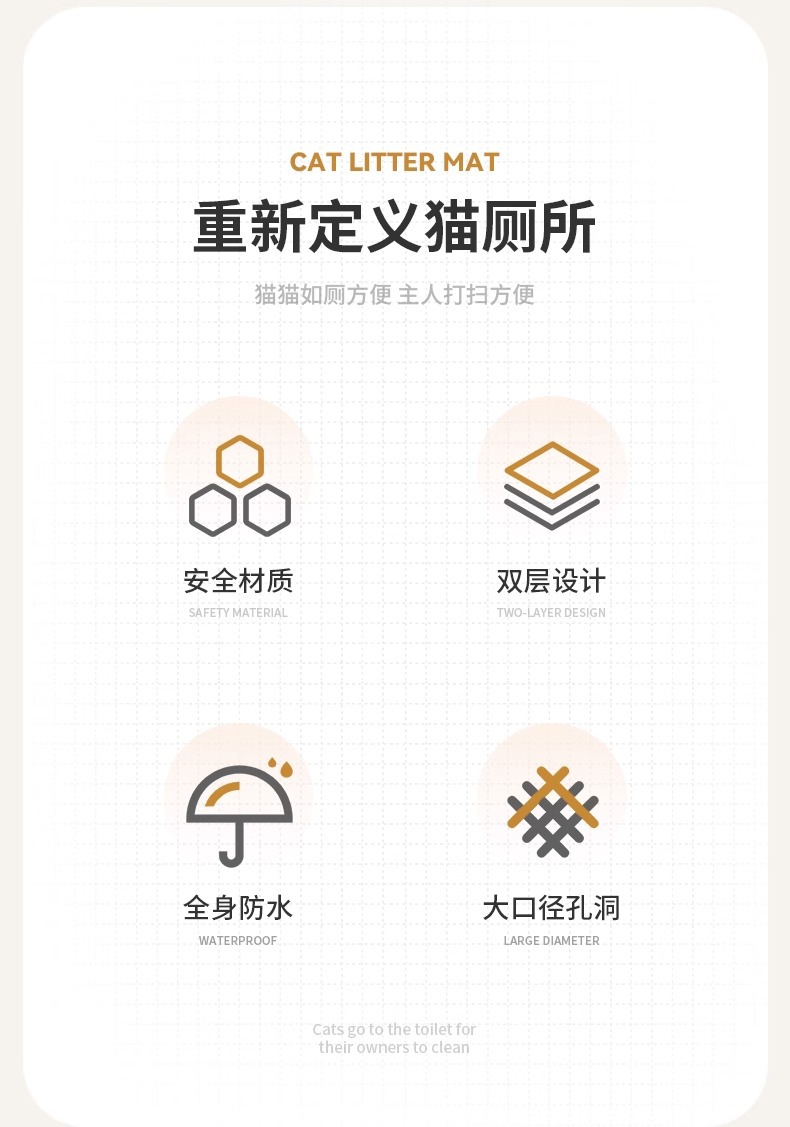 CAT LITTER MAT

重新定义猫厕所

猫猫如厕方便 主人打扫方便

安全材质
SAFETY MATERIAL

双层设计
TWO-LAYER DESIGN

全身防水
WATERPROOF

大口径孔洞
LARGE DIAMETER

Cats go to the toilet for their owners to clean